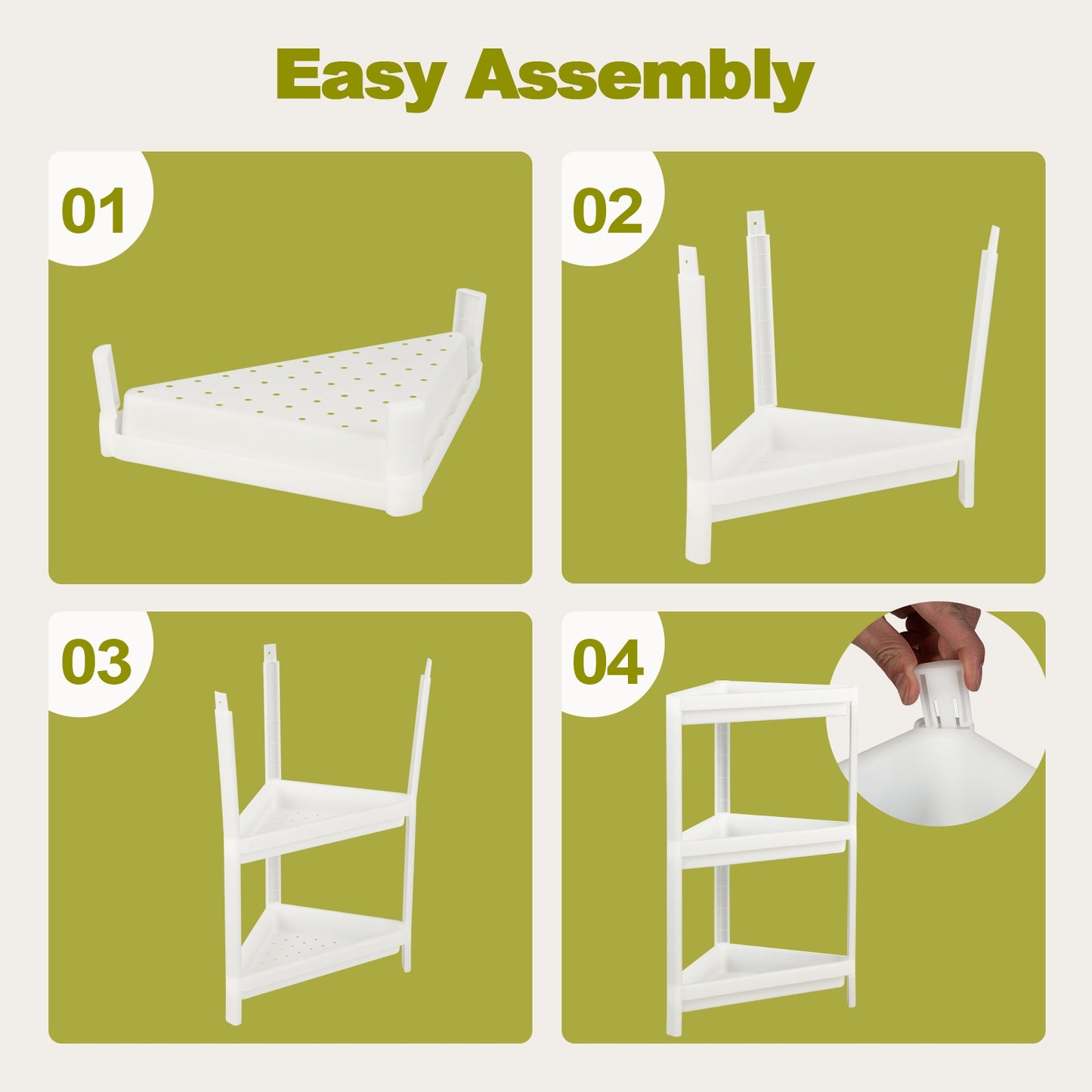 Easy Assembly

01

02

03

04