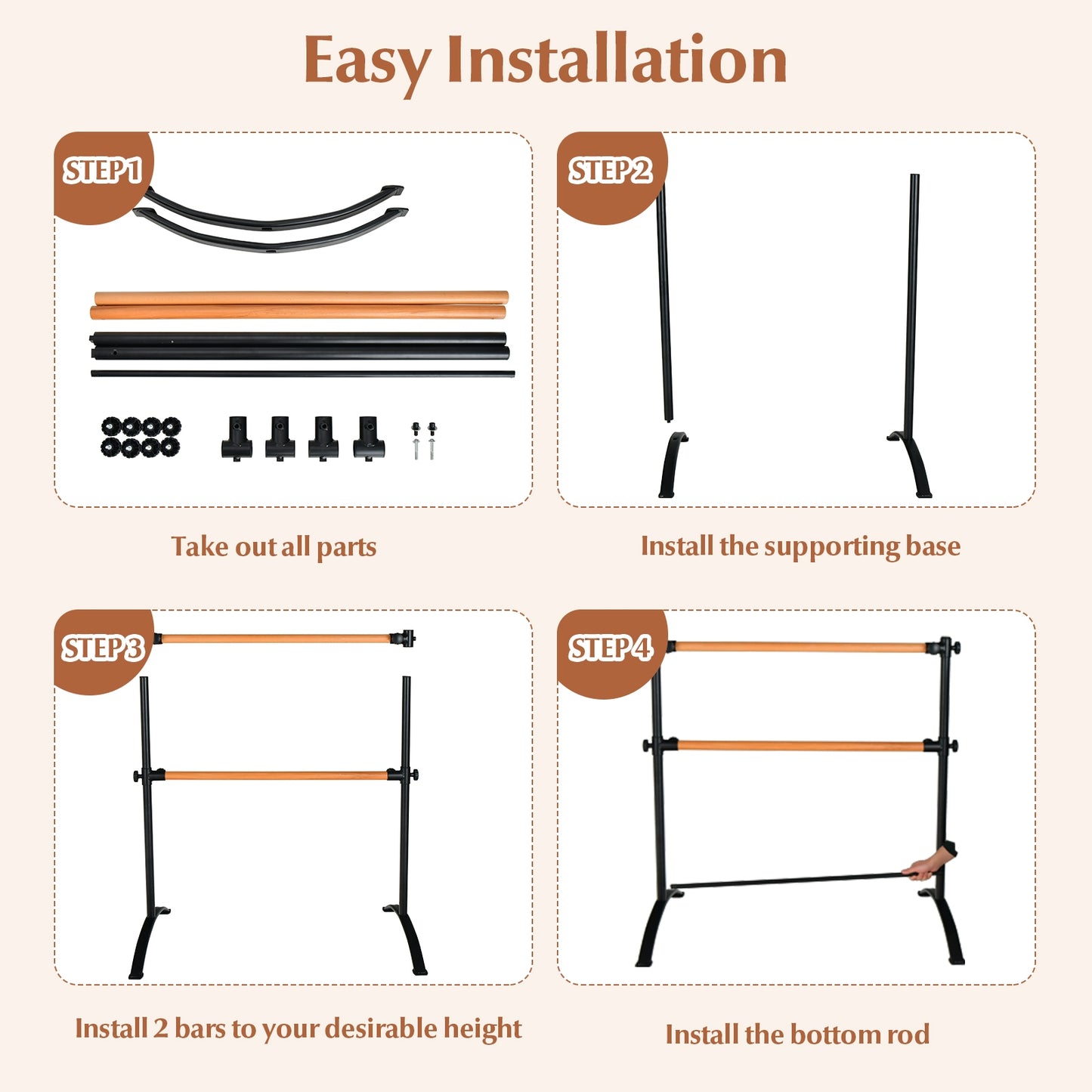 Easy Installation

STEP1

Take out all parts

STEP2

Install the supporting base

STEP3

Install 2 bars to your desirable height

STEP4

Install the bottom rod