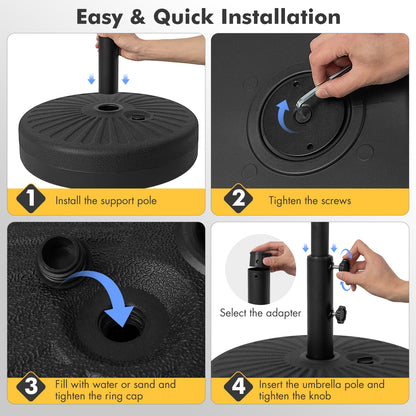 Easy & Quick Installation

1 Install the support pole

2 Tighten the screws

3 Fill with water or sand and tighten the ring cap

Select the adapter

4 Insert the umbrella pole and tighten the knob