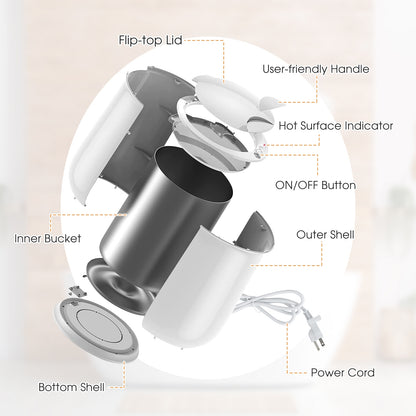 Flip-top Lid

User-friendly Handle

Hot Surface Indicator

ON/OFF Button

Inner Bucket

Outer Shell

Power Cord

Bottom Shell