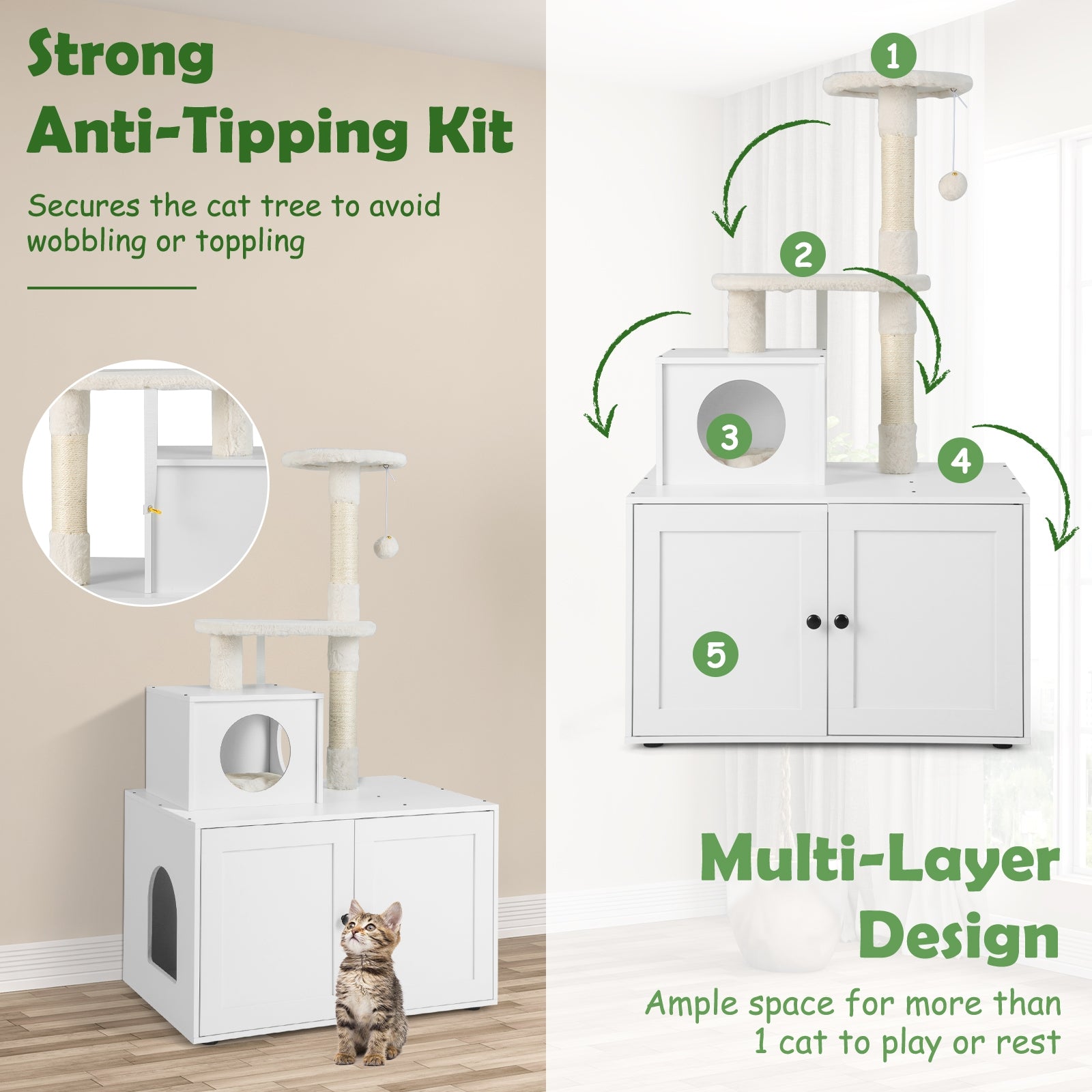 Strong Anti-Tipping Kit

Secures the cat tree to avoid wobbling or toppling

1

2

3

4

5

Multi-Layer Design

Ample space for more than 1 cat to play or rest