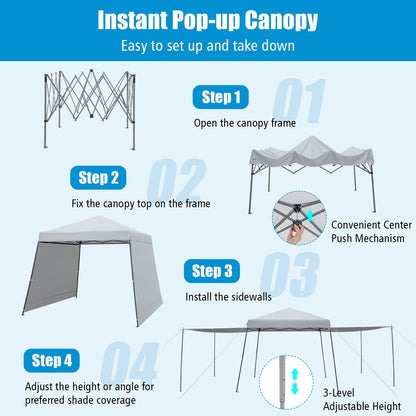 Instant Pop-up Canopy
Easy to set up and take down

Step 1
01
Open the canopy frame

Step 2
02
Fix the canopy top on the frame

Convenient Center Push Mechanism

Step 3
03
Install the sidewalls

Step 4
04
Adjust the height or angle for preferred shade coverage

3-Level Adjustable Height