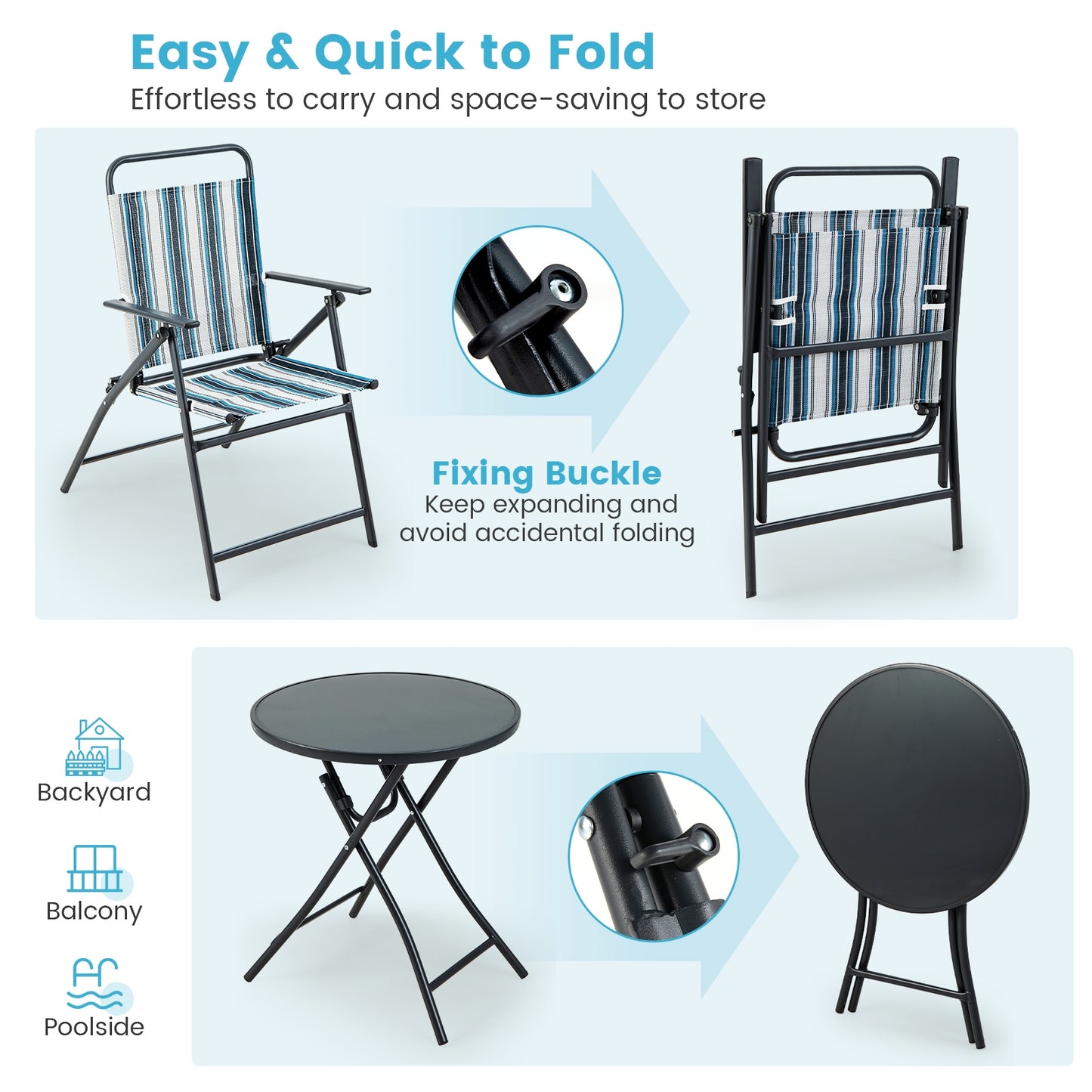 Easy & Quick to Fold

Effortless to carry and space-saving to store

Fixing Buckle

Keep expanding and avoid accidental folding

Backyard

Balcony

Poolside