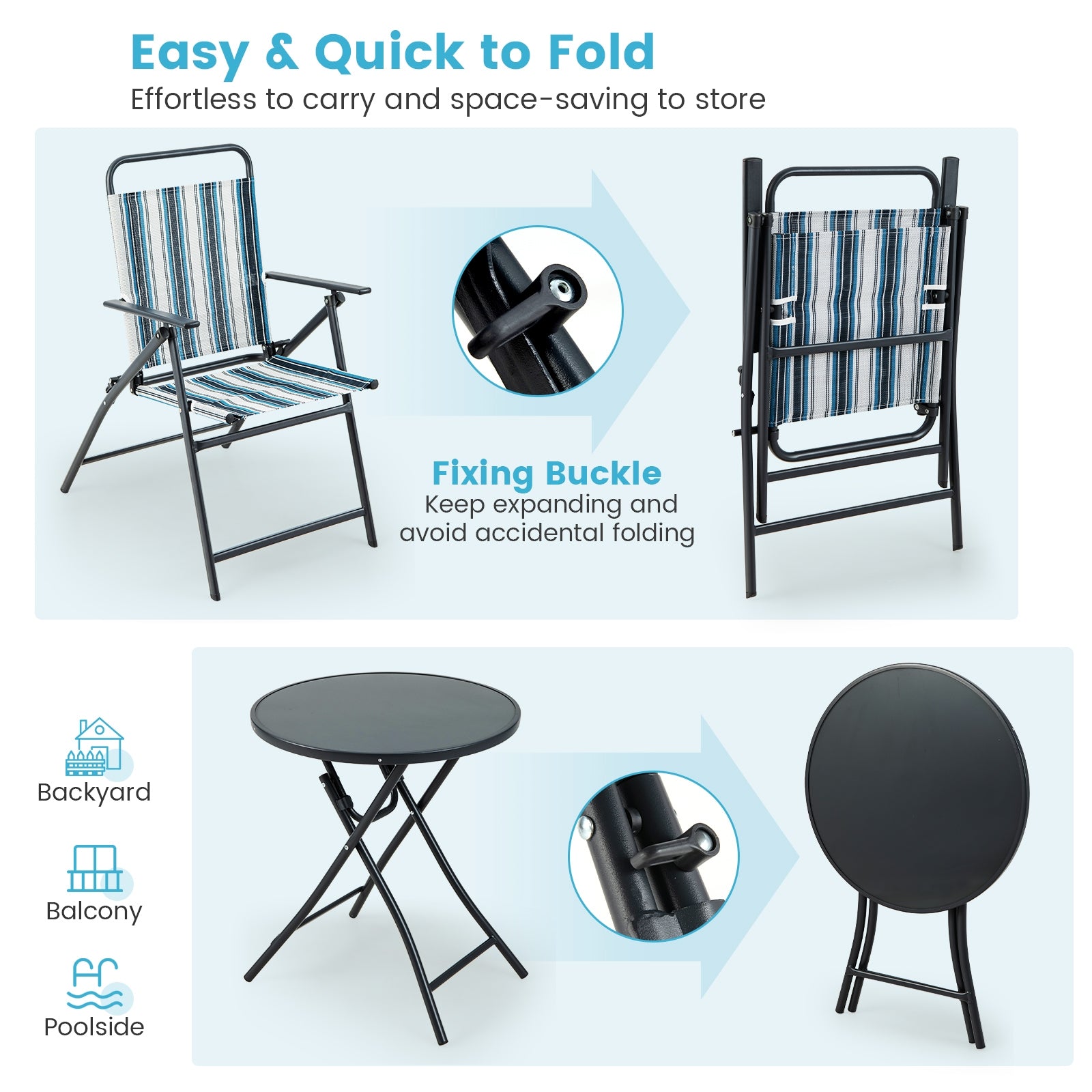 Easy & Quick to Fold
Effortless to carry and space-saving to store

Fixing Buckle
Keep expanding and avoid accidental folding

Backyard

Balcony

Poolside