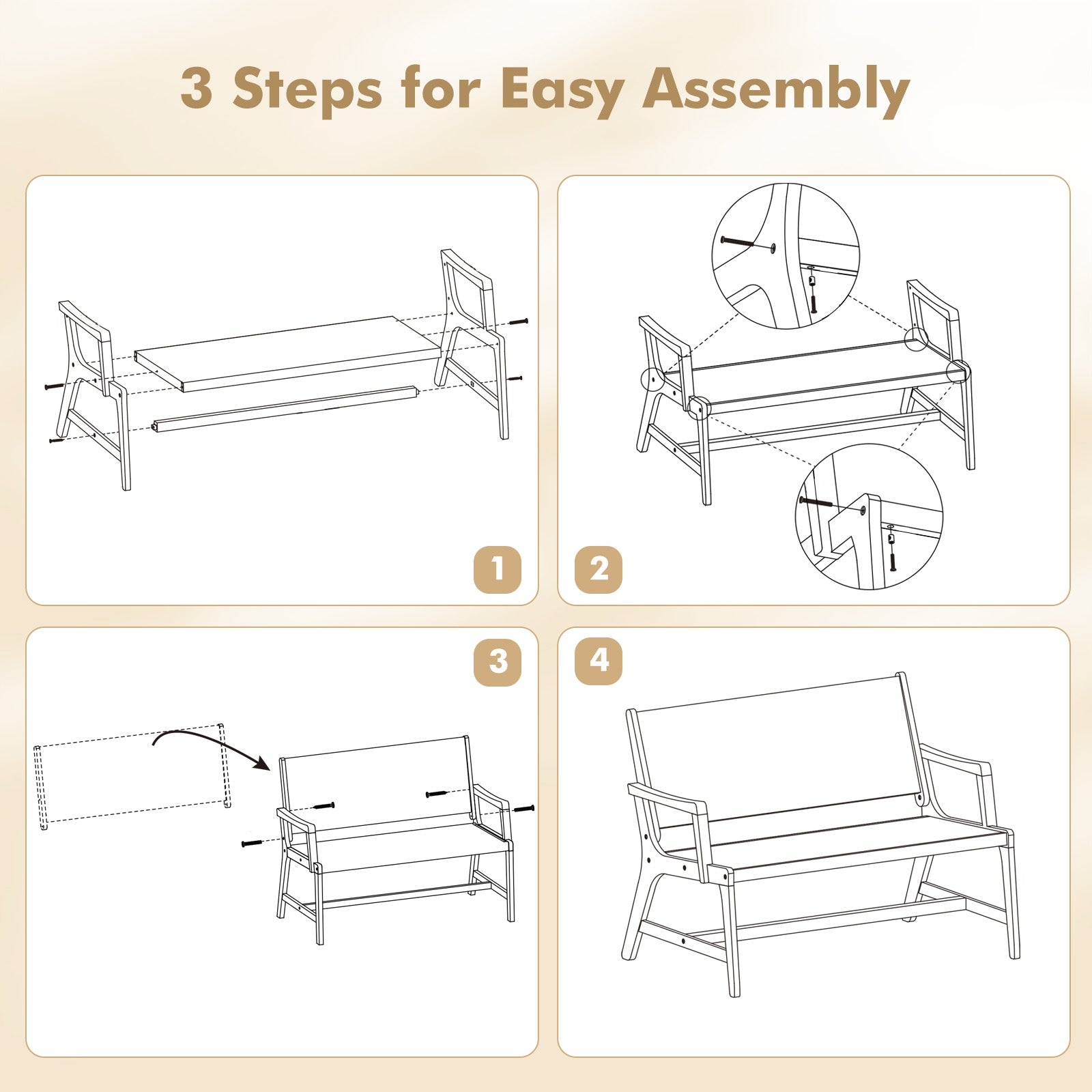 3 Steps for Easy Assembly

1

2

3

4