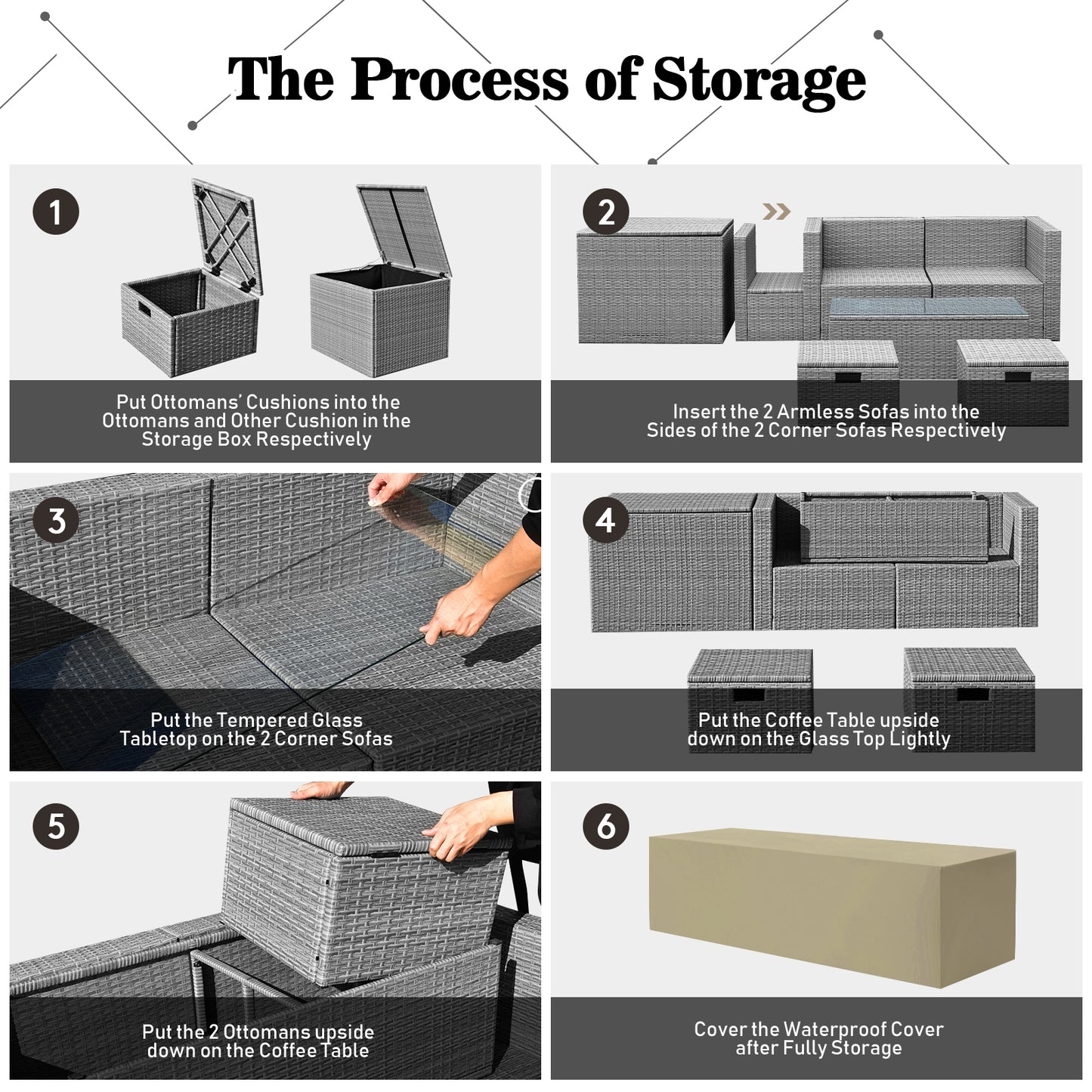 The Process of Storage

1

Put Ottomans' Cushions into the Ottomans and Other Cushion in the Storage Box Respectively

2

Insert the 2 Armless Sofas into the Sides of the 2 Corner Sofas Respectively

3

Put the Tempered Glass Tabletop on the 2 Corner Sofas

4

Put the Coffee Table upside down on the Glass Top Lightly

5

Put the 2 Ottomans upside down on the Coffee Table

6

Cover the Waterproof Cover after Fully Storage