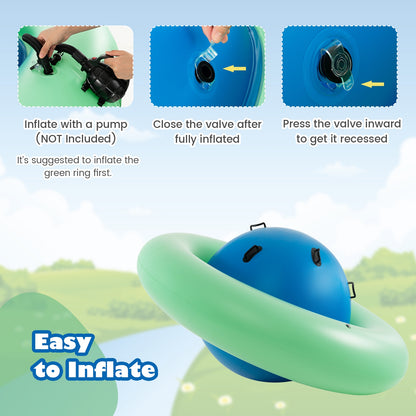 Inflate with a pump (NOT Included)

It's suggested to inflate the green ring first.

Close the valve after fully inflated

Press the valve inward to get it recessed

Easy to Inflate