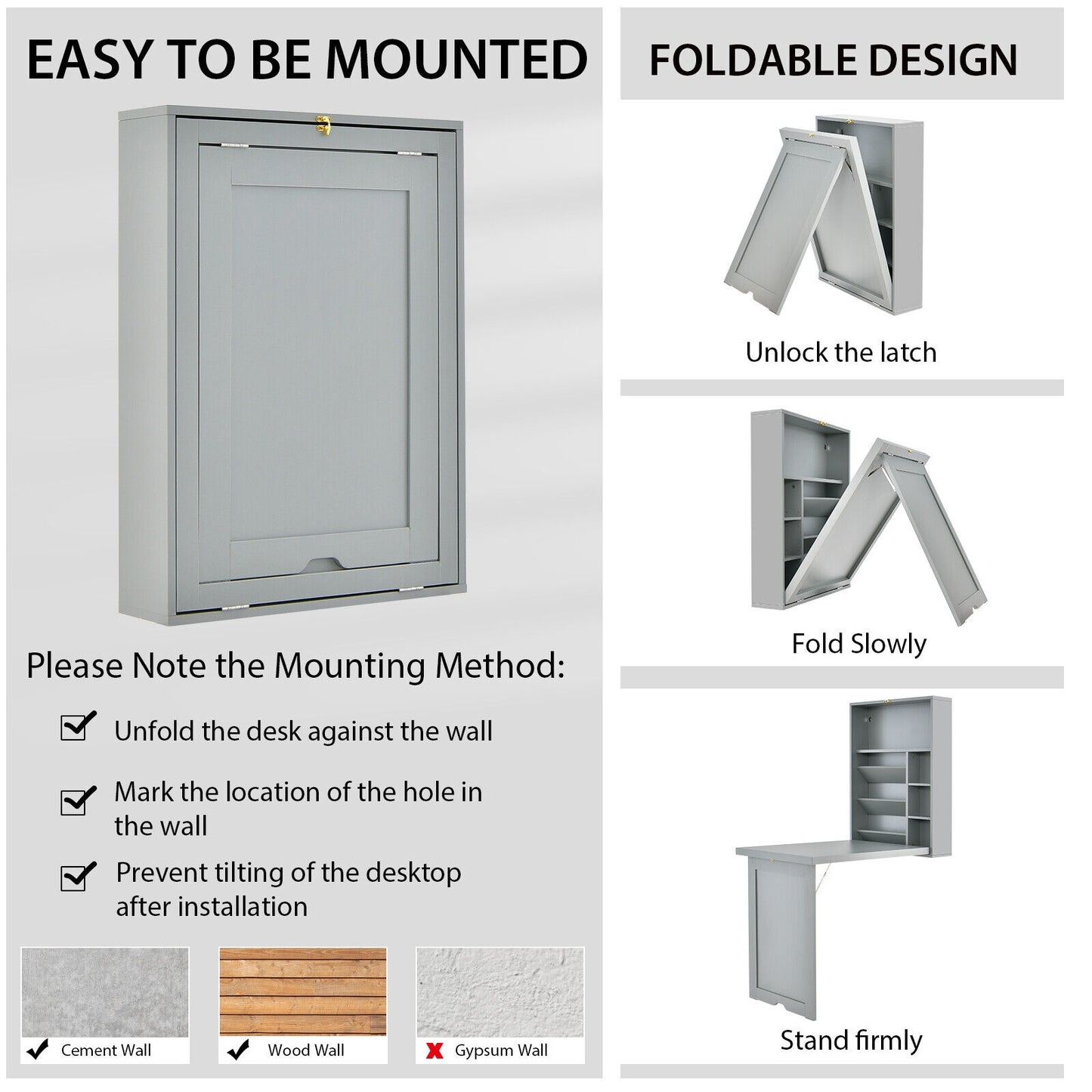 EASY TO BE MOUNTED

Please Note the Mounting Method:

Unfold the desk against the wall

Mark the location of the hole in the wall

Prevent tilting of the desktop after installation

Cement Wall

Wood Wall

Gypsum Wall

FOLDABLE DESIGN

Unlock the latch

Fold Slowly

Stand firmly