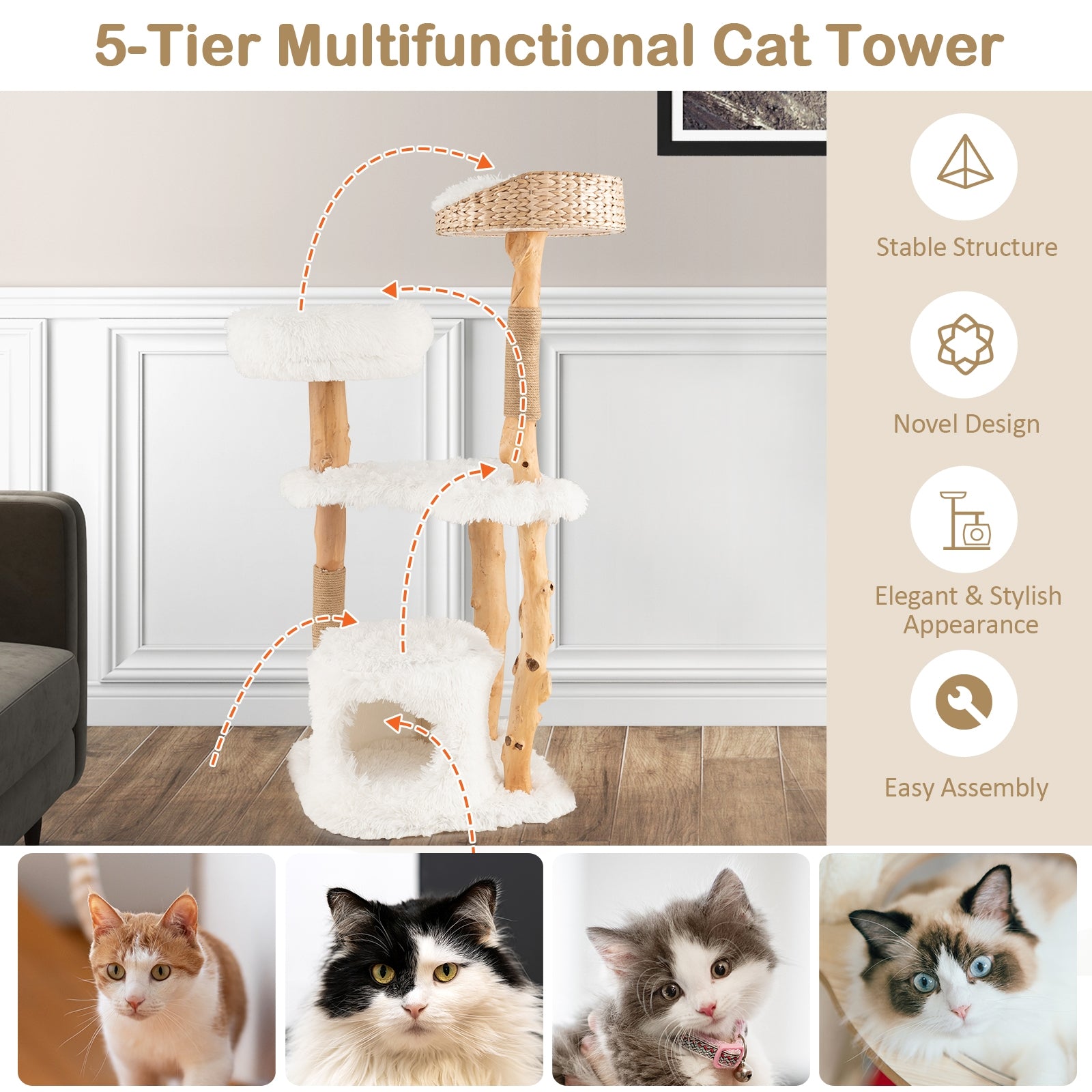 5-Tier Multifunctional Cat Tower

Stable Structure

Novel Design

Elegant & Stylish Appearance

Easy Assembly