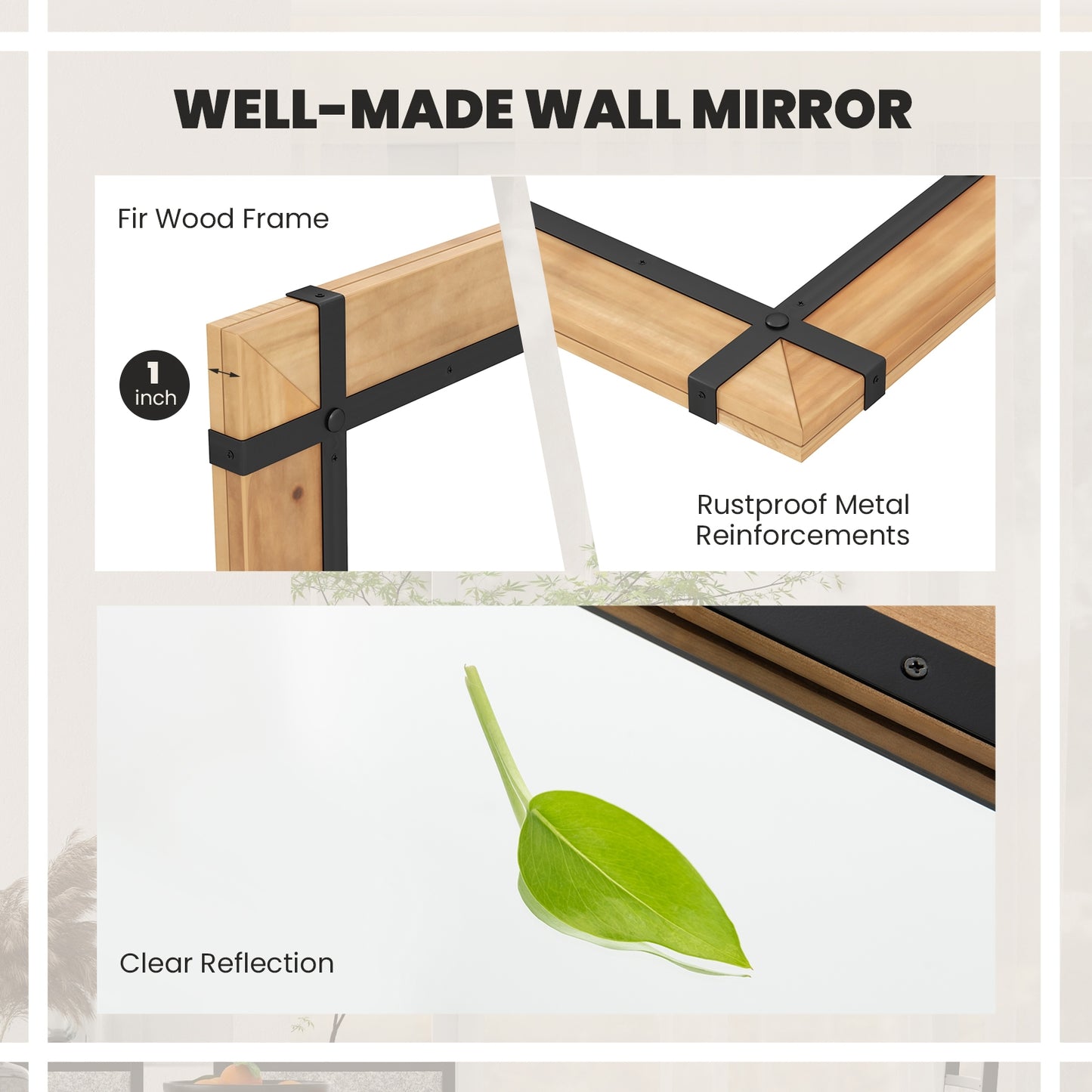 WELL-MADE WALL MIRROR

Fir Wood Frame

1 inch

Rustproof Metal Reinforcements

Clear Reflection