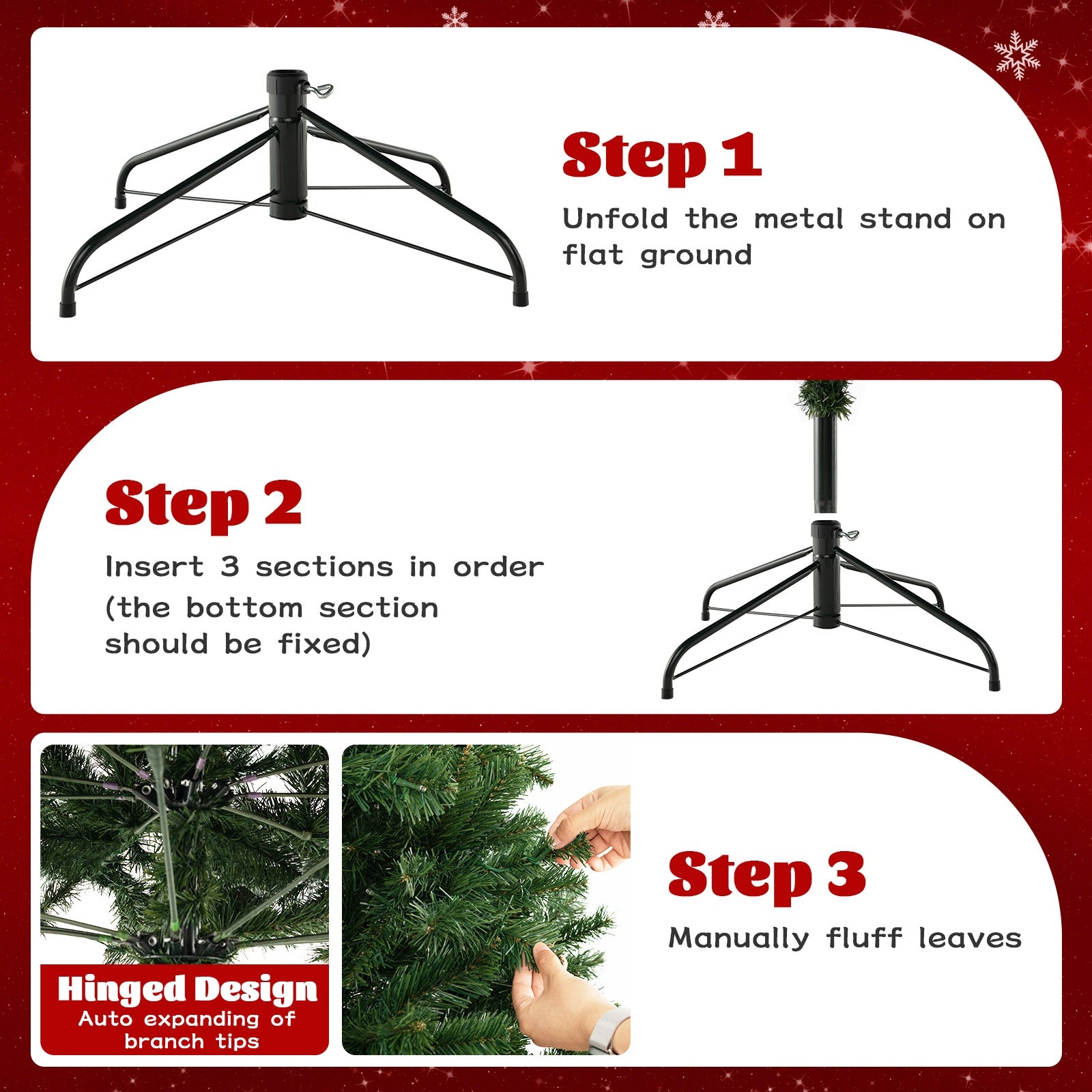 Step 1

Unfold the metal stand on flat ground

Step 2

Insert 3 sections in order (the bottom section should be fixed)

Hinged Design
Auto expanding of branch tips

Step 3

Manually fluff leaves