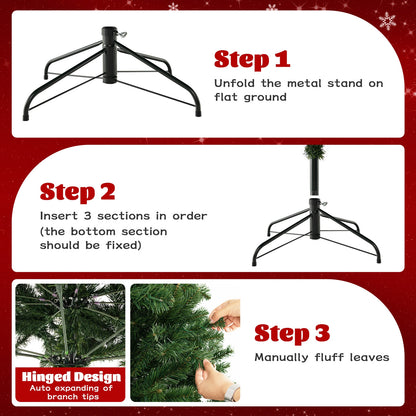 Step 1

Unfold the metal stand on flat ground

Step 2

Insert 3 sections in order (the bottom section should be fixed)

Hinged Design
Auto expanding of branch tips

Step 3

Manually fluff leaves