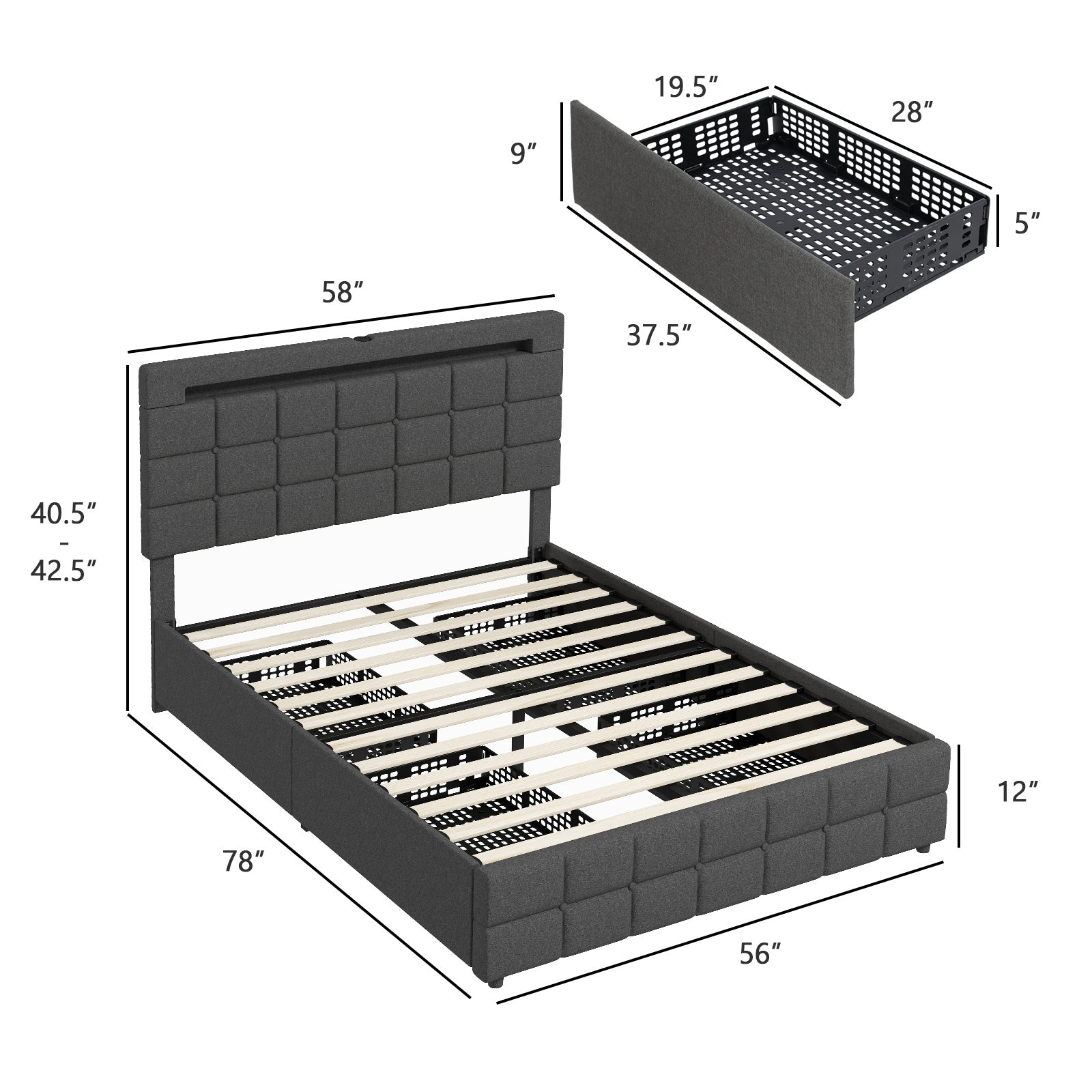 19.5″
28″
9″
5″
37.5″
58″
40.5″
-
42.5″
12″
78″
56″