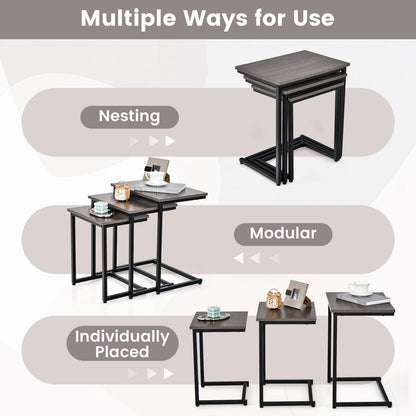 Multiple Ways for Use

Nesting

Modular

Individually Placed