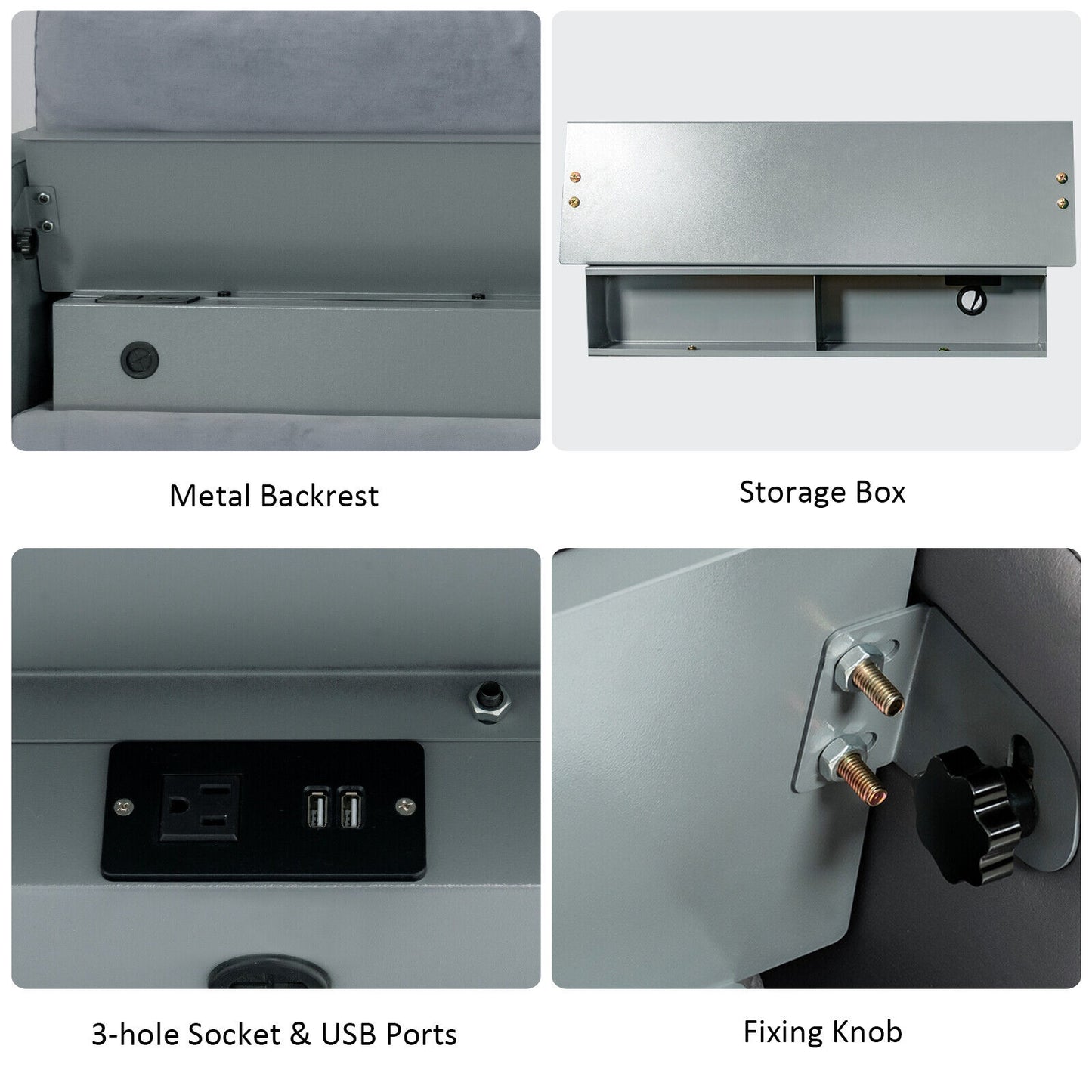 Metal Backrest

Storage Box

3-hole Socket & USB Ports

Fixing Knob