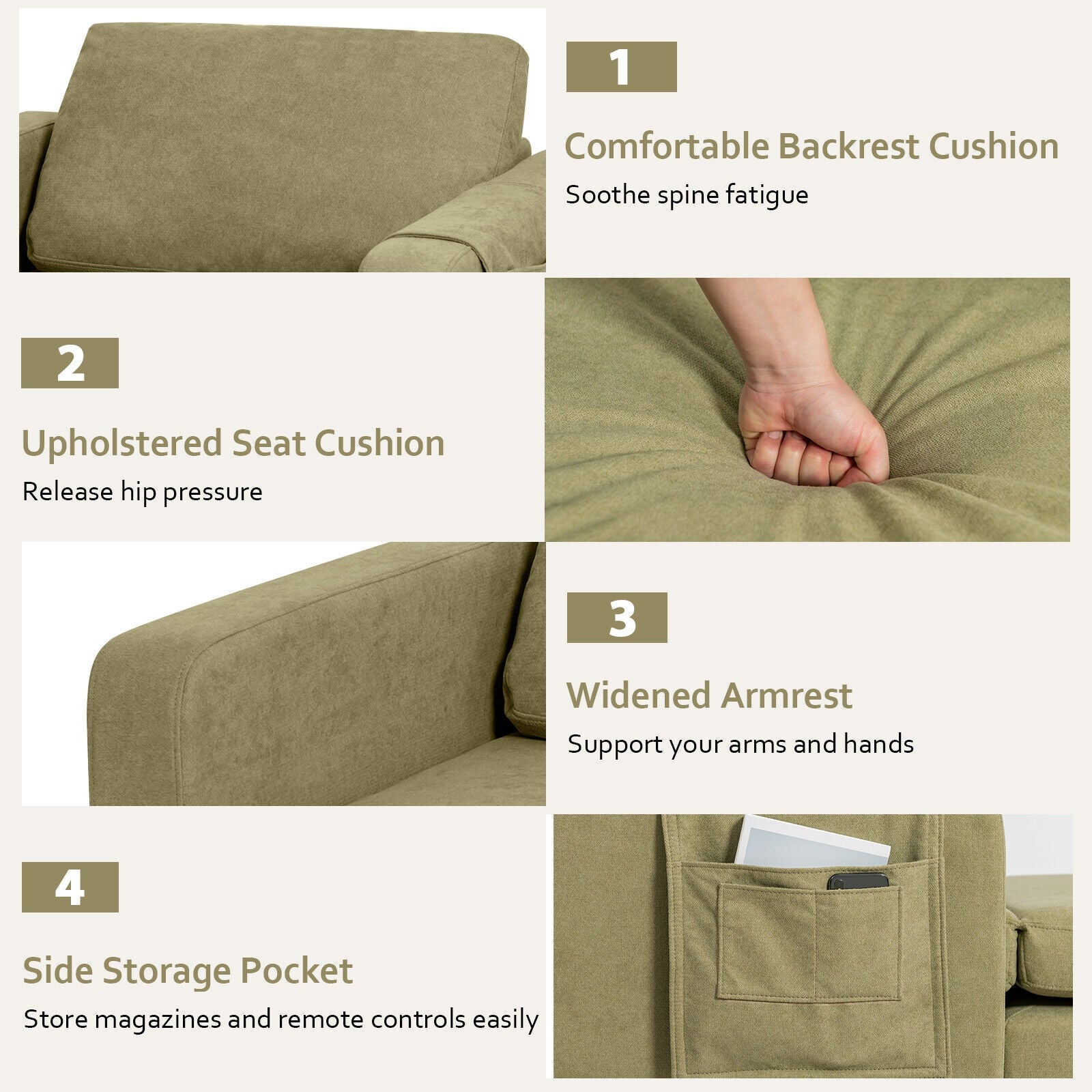 1

Comfortable Backrest Cushion

Soothe spine fatigue

2

Upholstered Seat Cushion

Release hip pressure

3

Widened Armrest

Support your arms and hands

4

Side Storage Pocket

Store magazines and remote controls easily