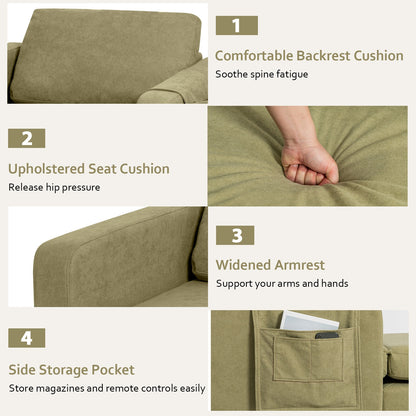 1

Comfortable Backrest Cushion

Soothe spine fatigue

2

Upholstered Seat Cushion

Release hip pressure

3

Widened Armrest

Support your arms and hands

4

Side Storage Pocket

Store magazines and remote controls easily