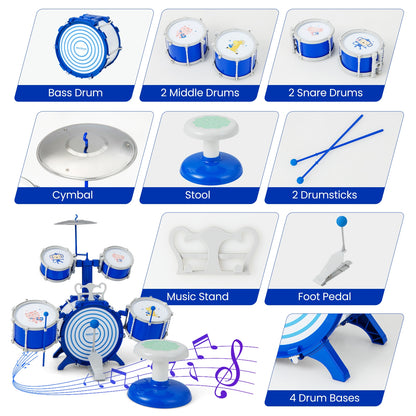 Bass Drum

2 Middle Drums

2 Snare Drums

Cymbal

Stool

2 Drumsticks

Music Stand

Foot Pedal

4 Drum Bases