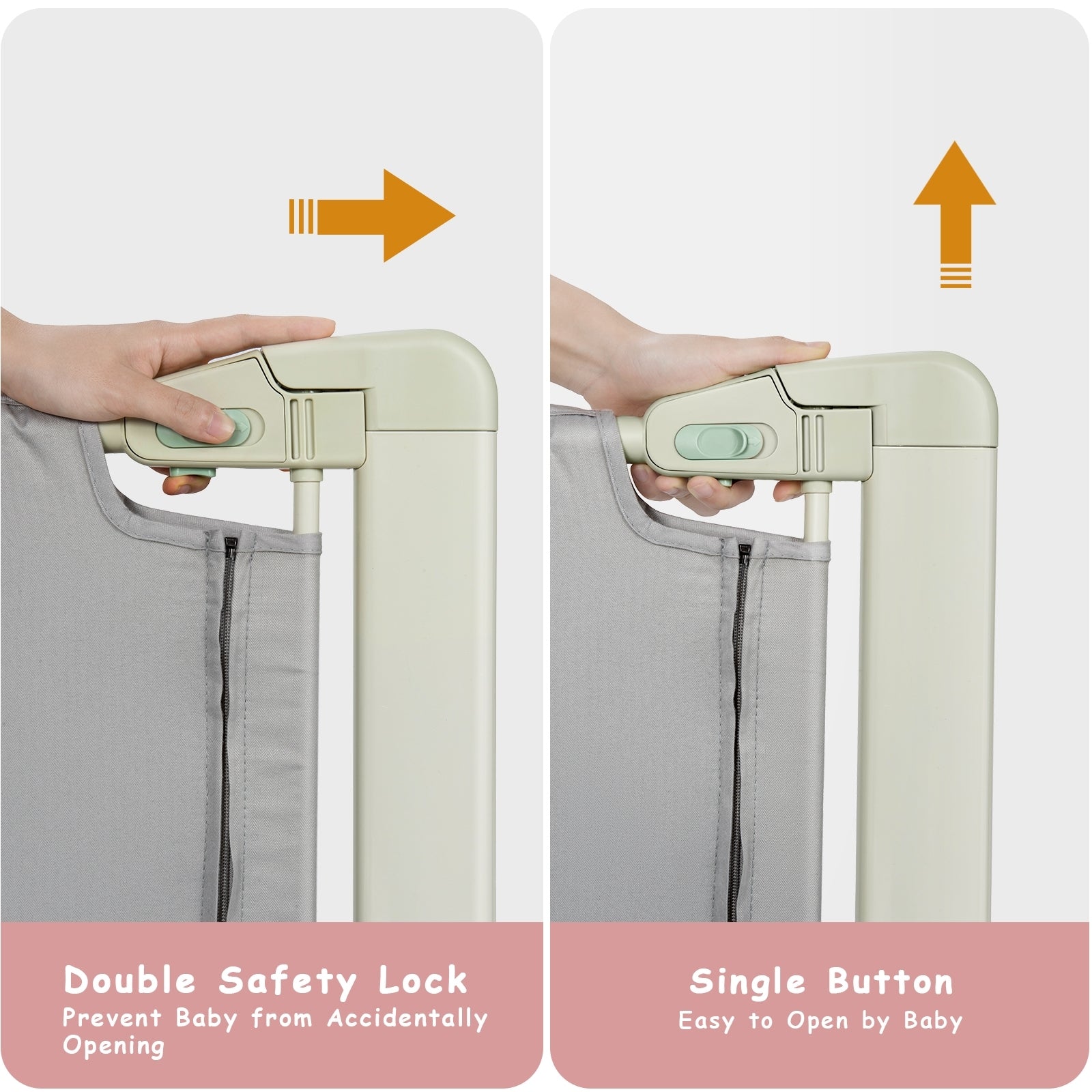 Double Safety Lock
Prevent Baby from Accidentally Opening

Single Button
Easy to Open by Baby