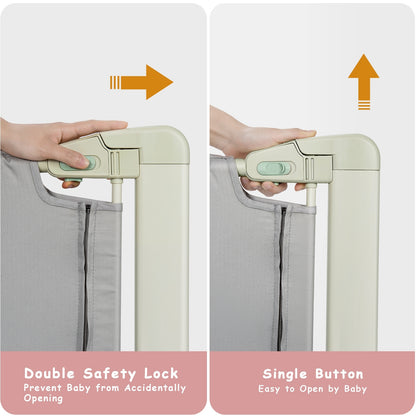 Double Safety Lock
Prevent Baby from Accidentally Opening

Single Button
Easy to Open by Baby