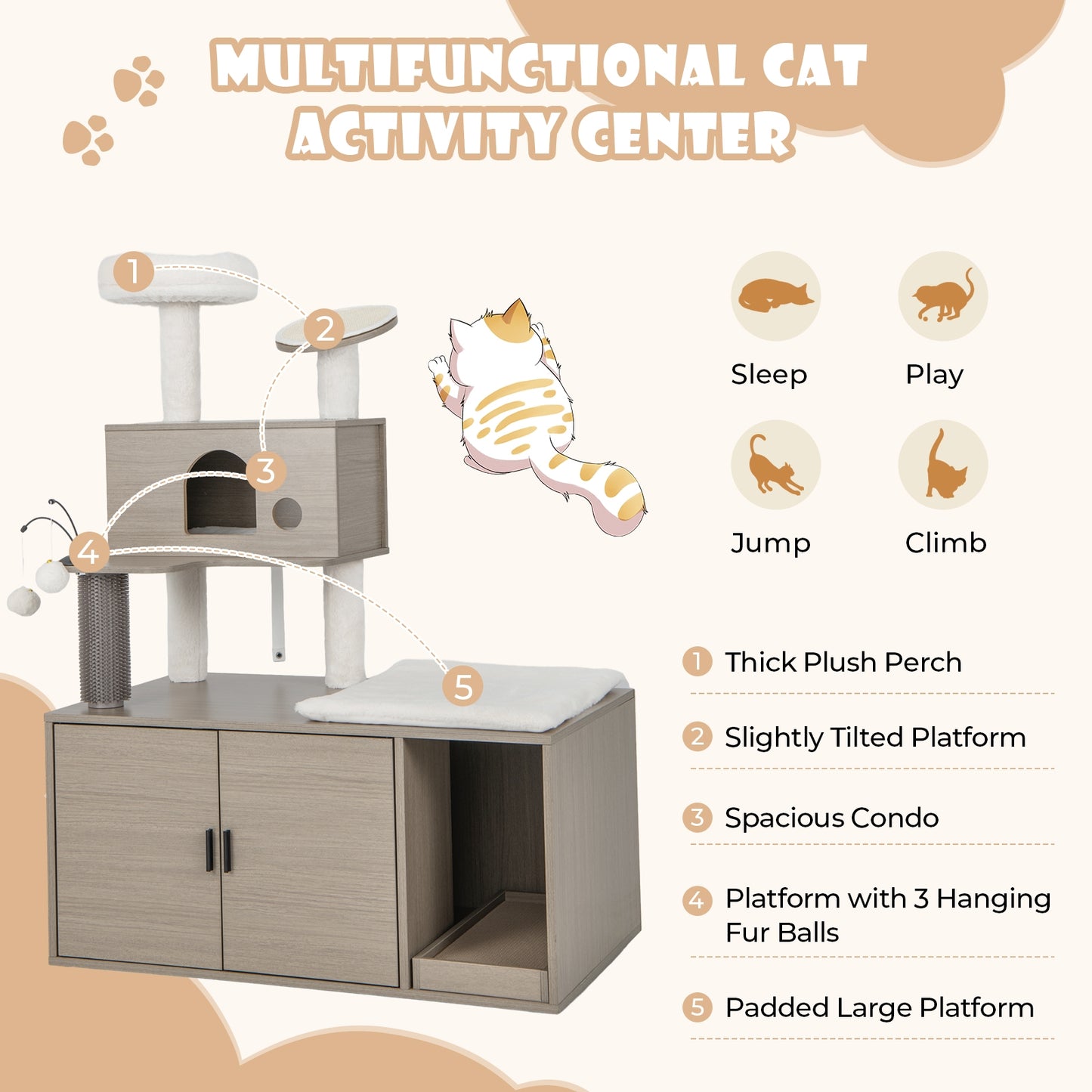 MULTIFUNCTIONAL CAT ACTIVITY CENTER

1
2
3
4
5

Sleep
Play
Jump
Climb

1 Thick Plush Perch
2 Slightly Tilted Platform
3 Spacious Condo
4 Platform with 3 Hanging Fur Balls
5 Padded Large Platform