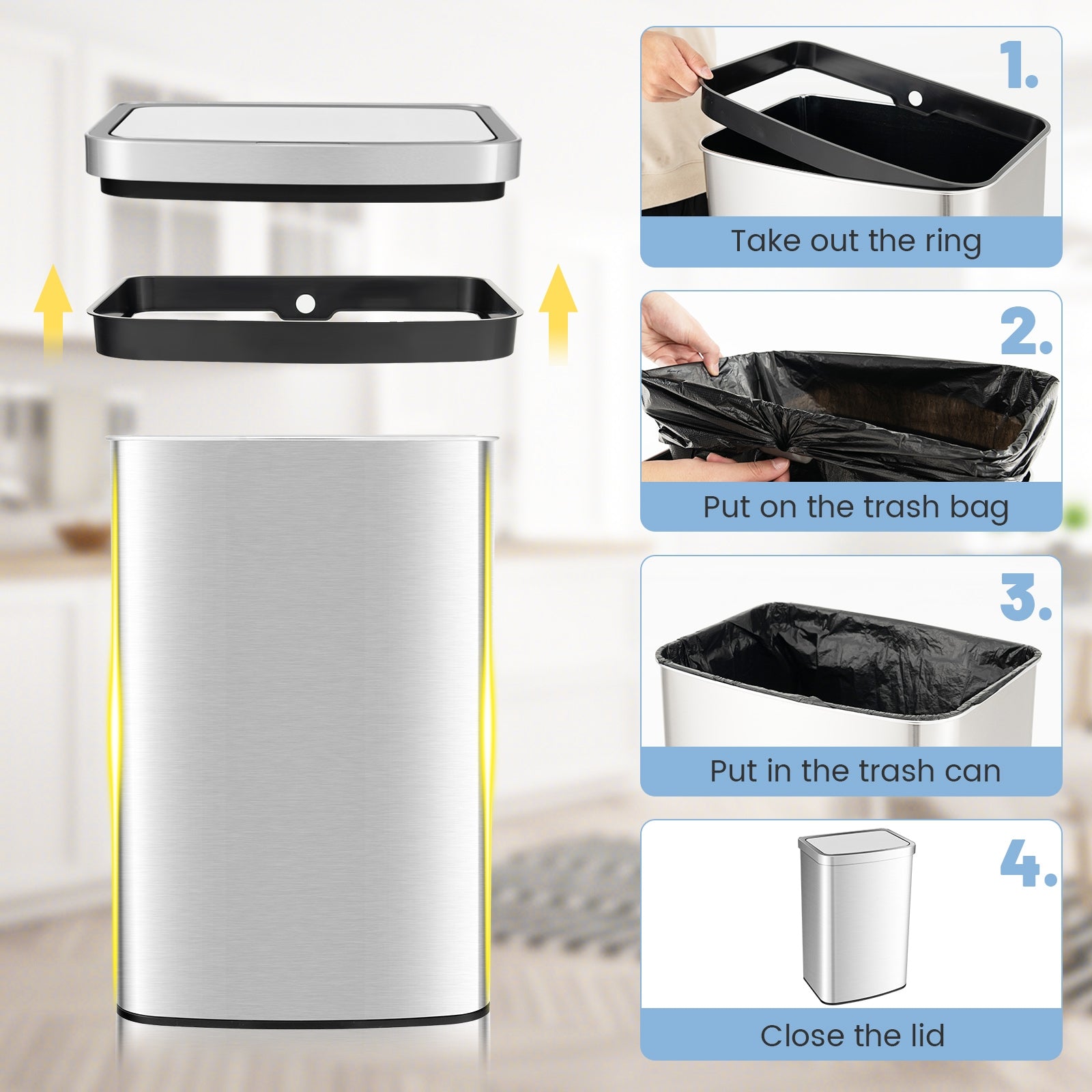 1.
Take out the ring

2.
Put on the trash bag

3.
Put in the trash can

4.
Close the lid