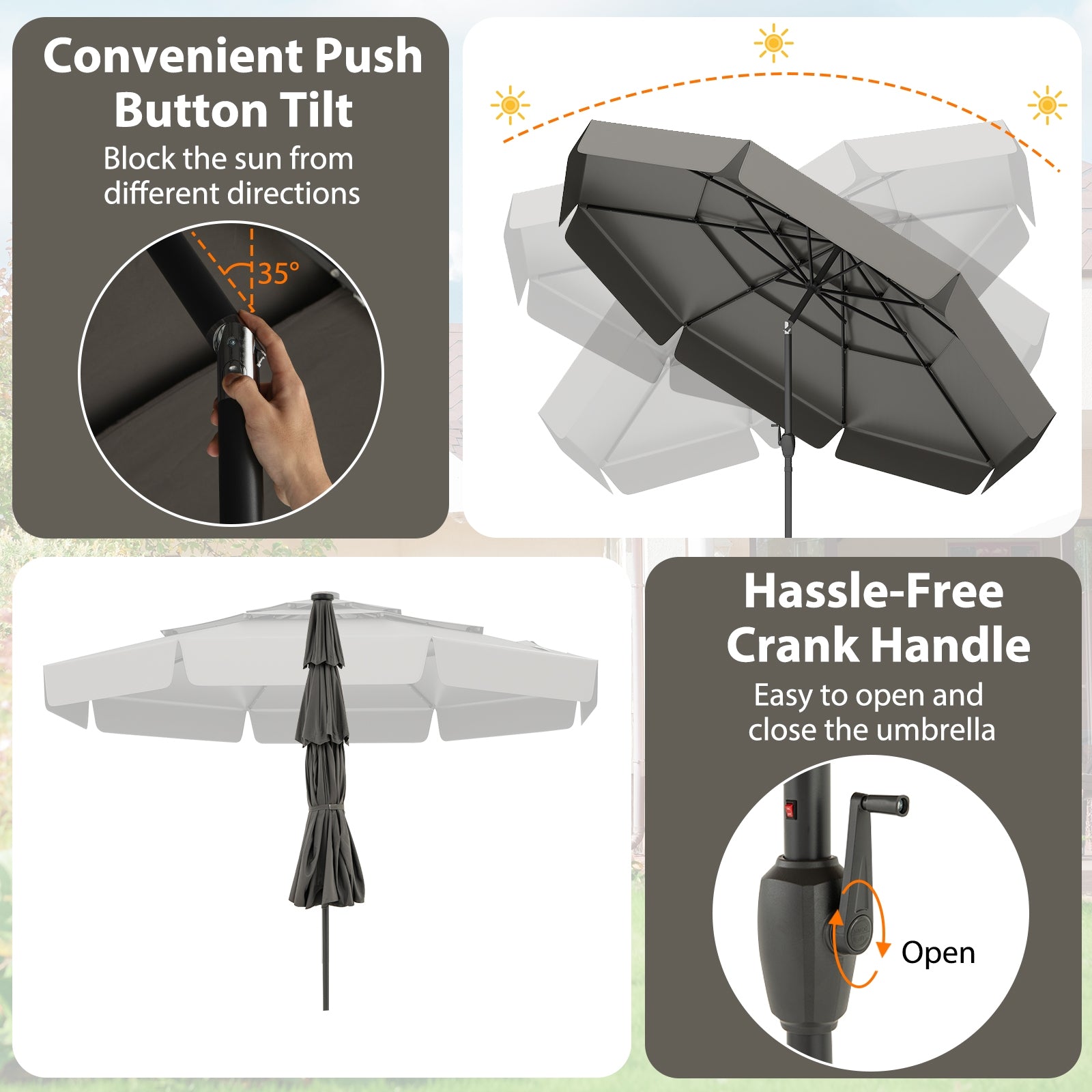 Convenient Push Button Tilt

Block the sun from different directions

35°

Hassle-Free Crank Handle

Easy to open and close the umbrella

Open