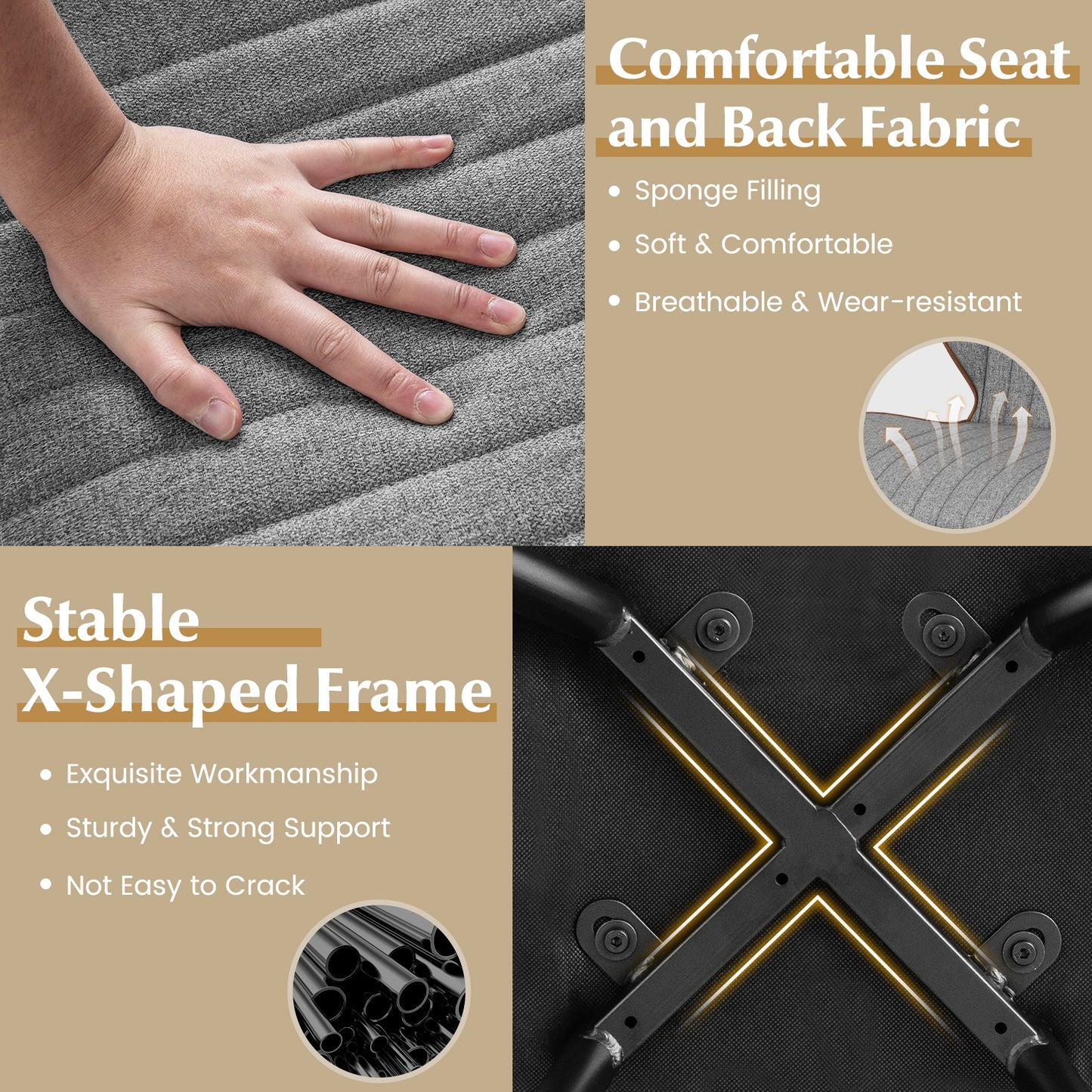 Comfortable Seat and Back Fabric

• Sponge Filling
• Soft & Comfortable
• Breathable & Wear-resistant

Stable X-Shaped Frame

• Exquisite Workmanship
• Sturdy & Strong Support
• Not Easy to Crack