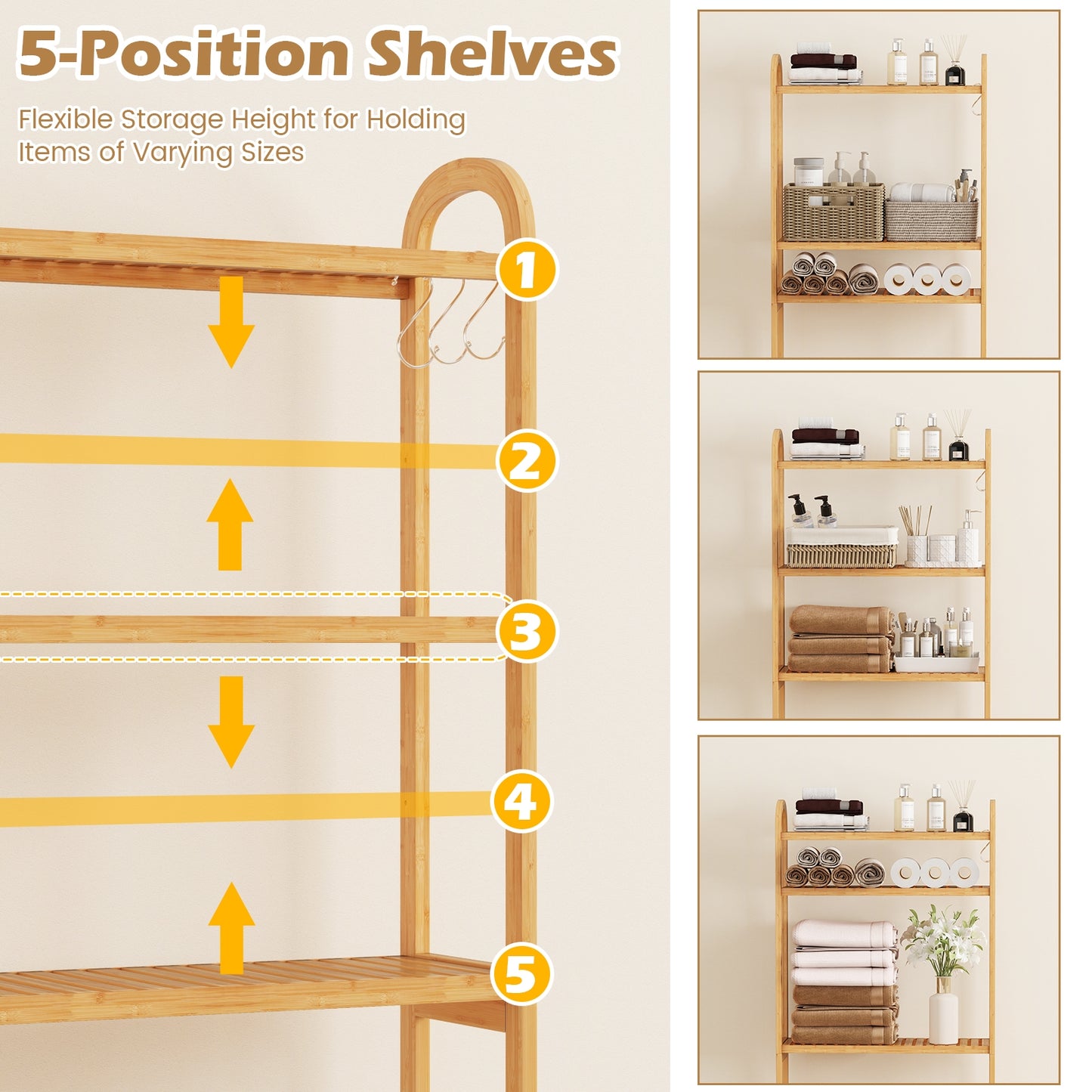 5-Position Shelves

Flexible Storage Height for Holding Items of Varying Sizes

1

2

3

4

5