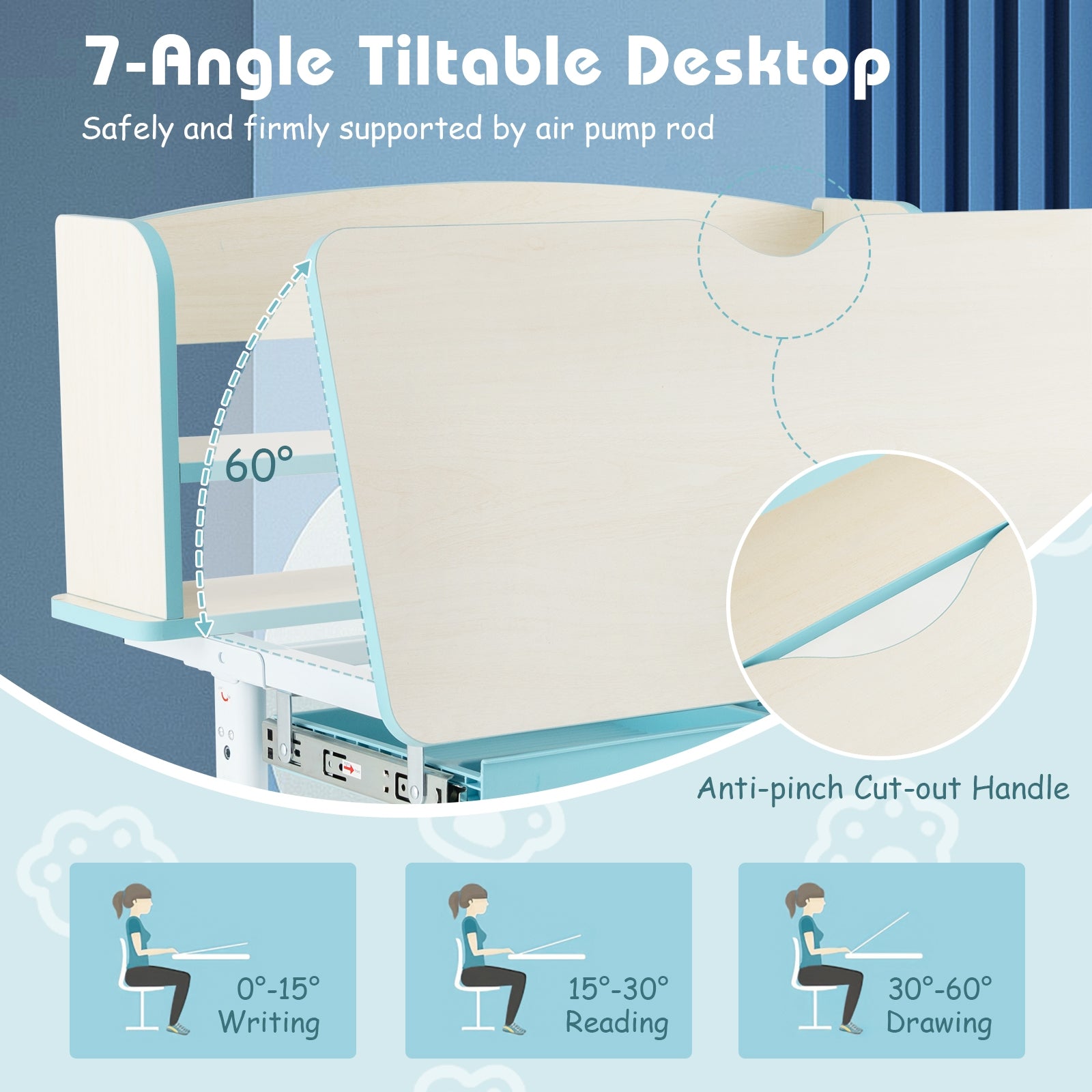 7-Angle Tiltable Desktop

Safely and firmly supported by air pump rod

60°

Anti-pinch Cut-out Handle

0°-15°
Writing

15°-30°
Reading

30°-60°
Drawing