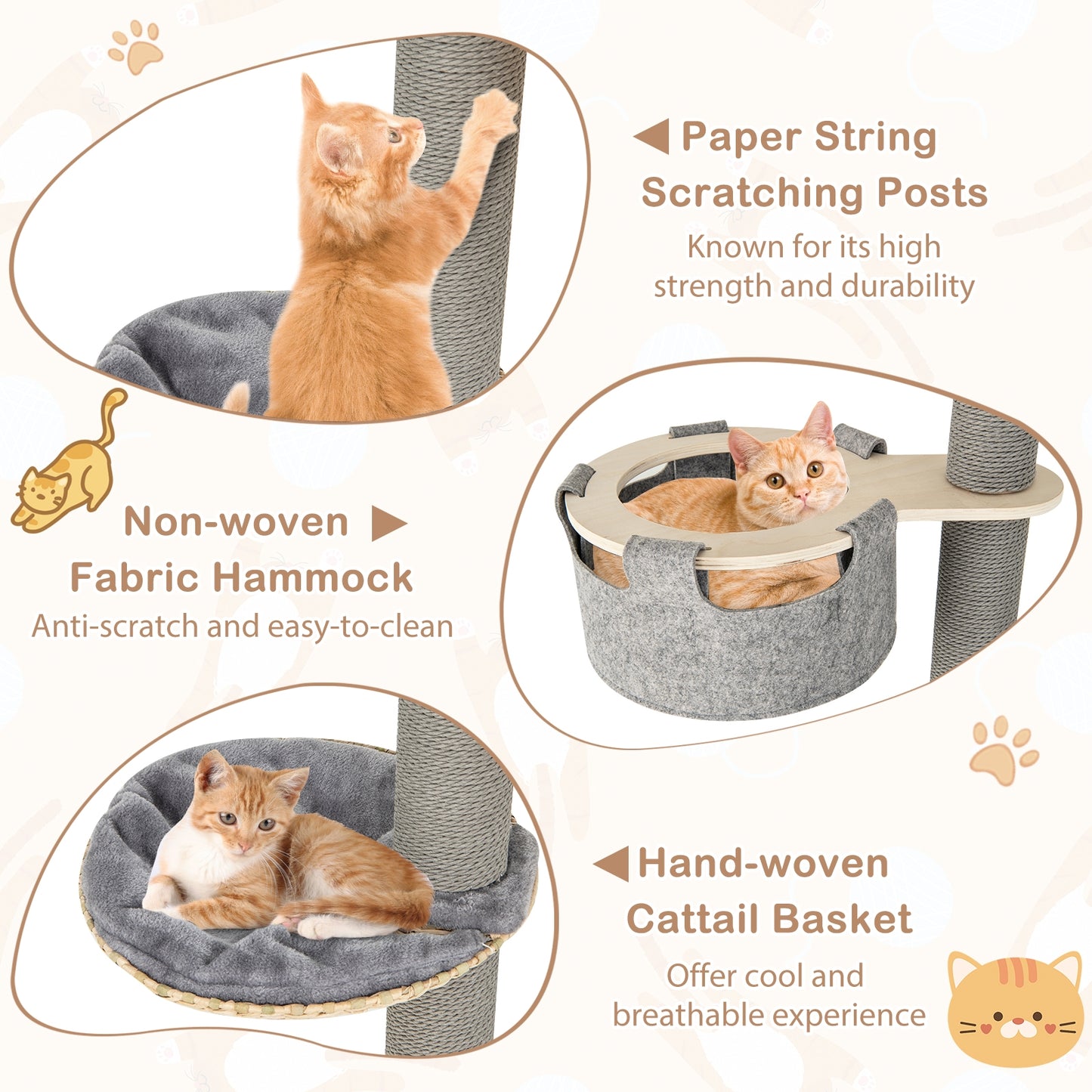 Paper String Scratching Posts

Known for its high strength and durability

Non-woven Fabric Hammock

Anti-scratch and easy-to-clean

Hand-woven Cattail Basket

Offer cool and breathable experience