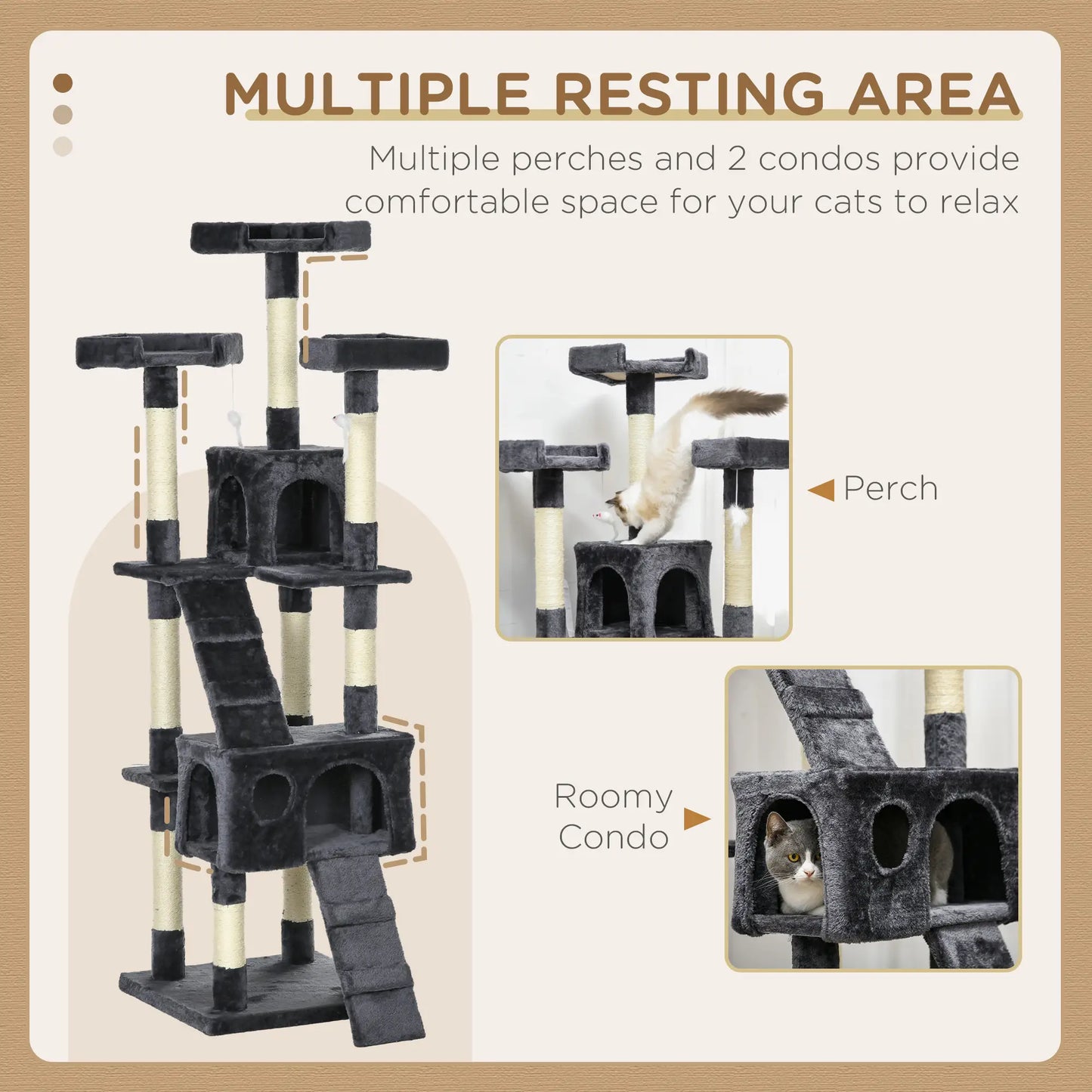 MULTIPLE RESTING AREA

Multiple perches and 2 condos provide comfortable space for your cats to relax

Perch

Roomy Condo