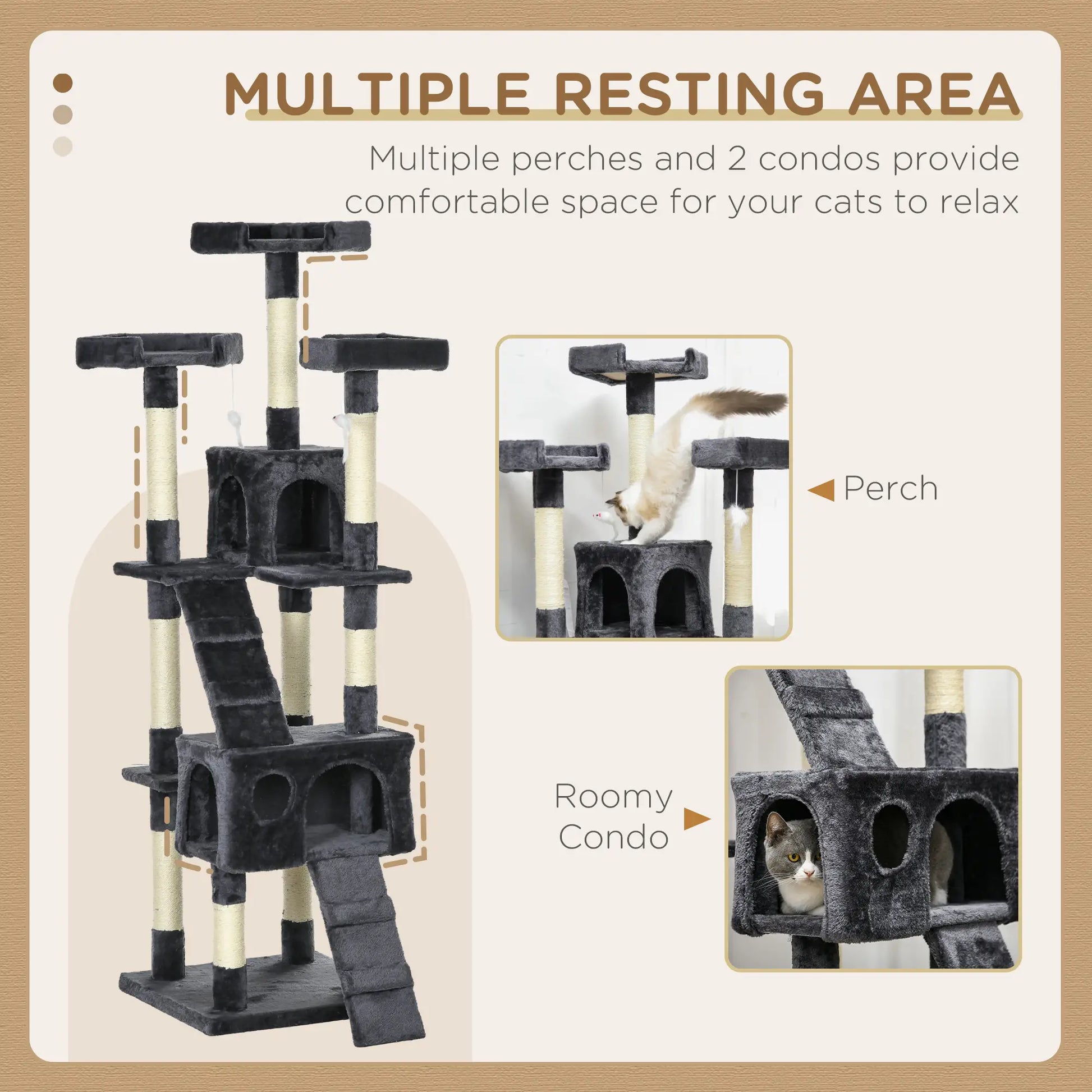 MULTIPLE RESTING AREA

Multiple perches and 2 condos provide comfortable space for your cats to relax

Perch

Roomy Condo