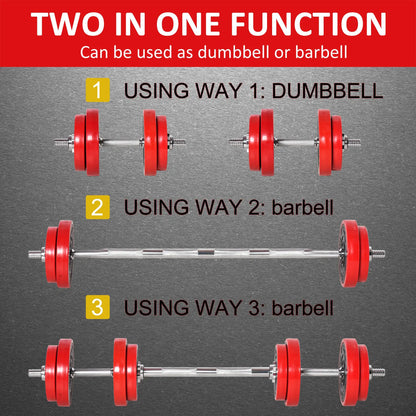 TWO IN ONE FUNCTION
Can be used as dumbbell or barbell

1 USING WAY 1: DUMBBELL

2 USING WAY 2: barbell

3 USING WAY 3: barbell