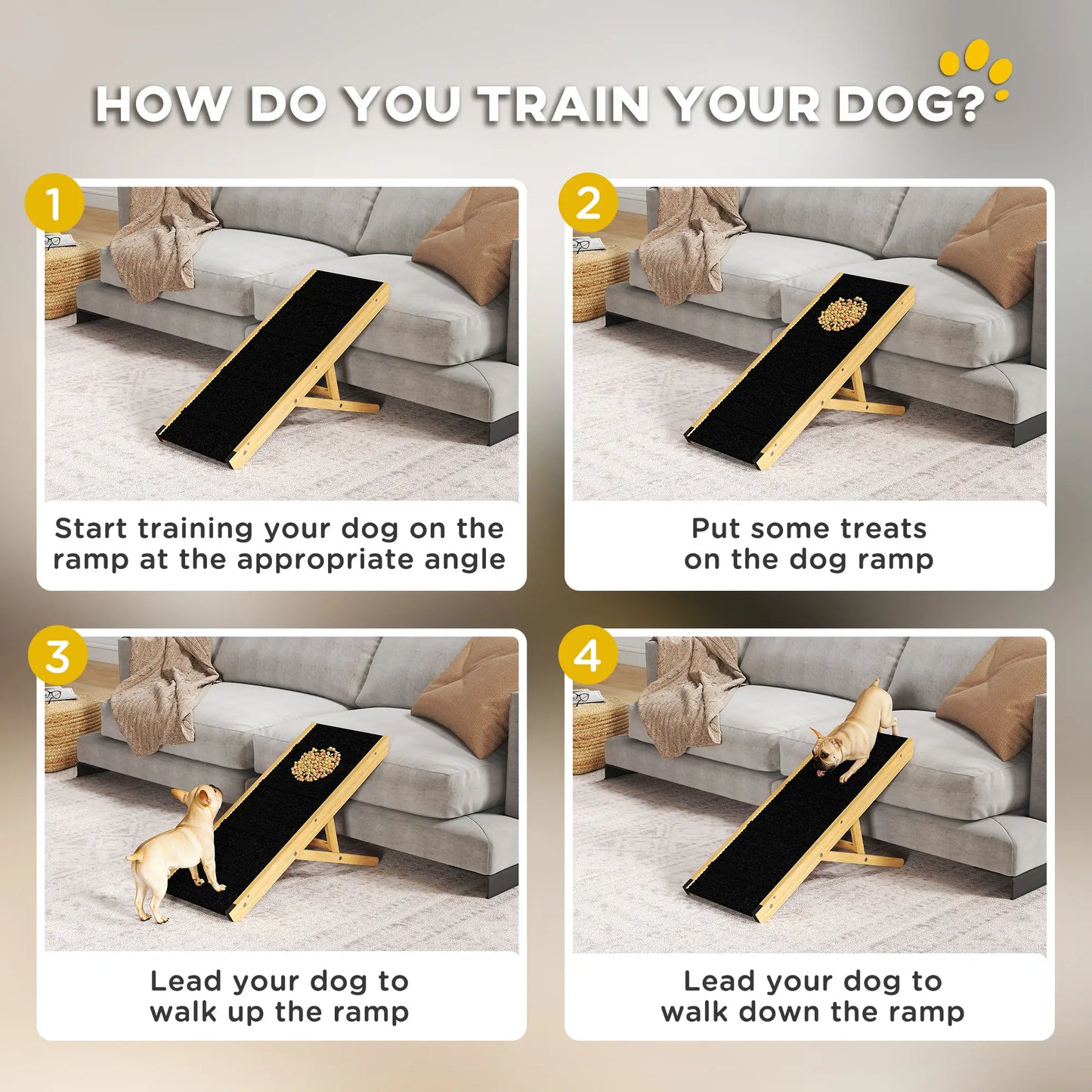 HOW DO YOU TRAIN YOUR DOG?

1

Start training your dog on the ramp at the appropriate angle

2

Put some treats on the dog ramp

3

Lead your dog to walk up the ramp

4

Lead your dog to walk down the ramp