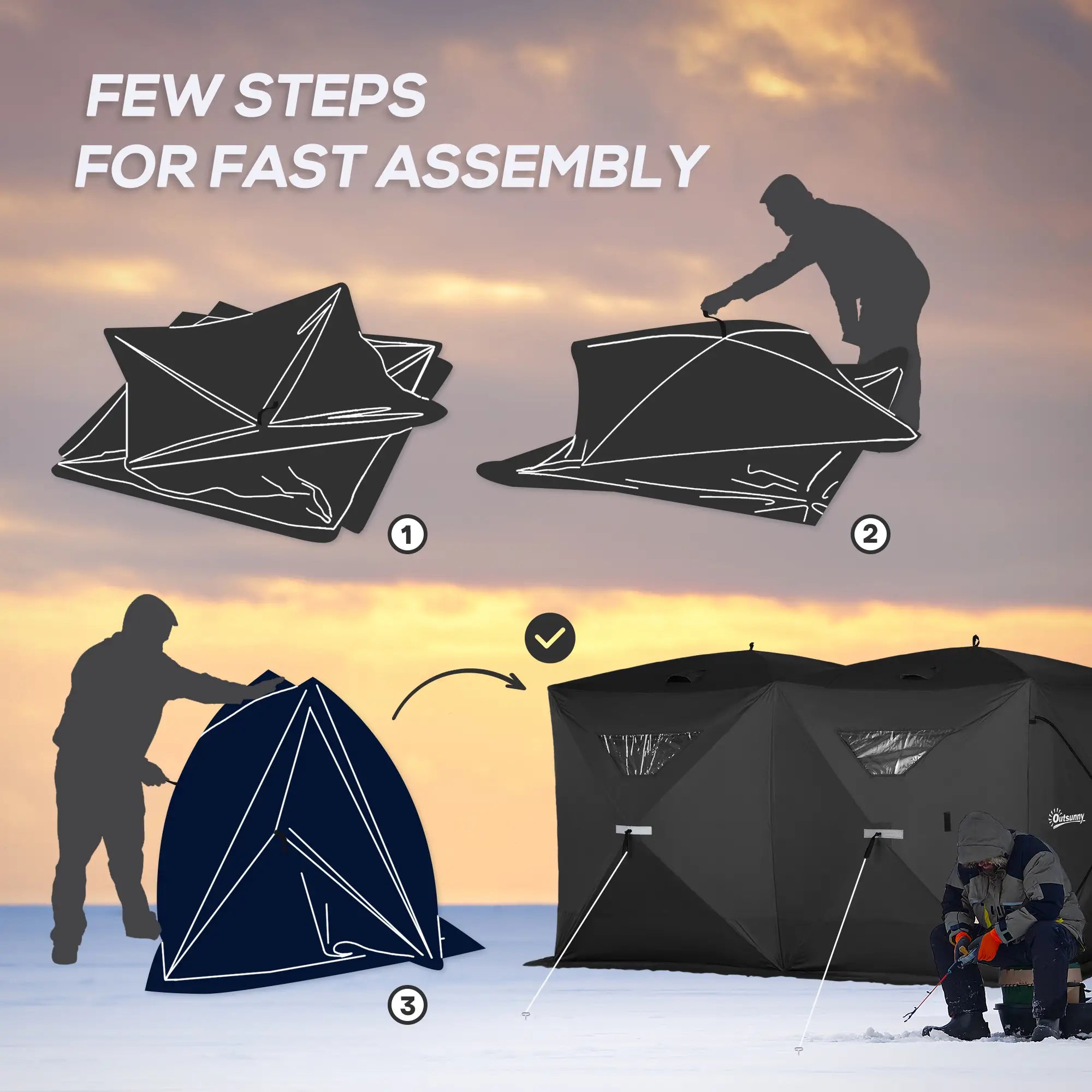 FEW STEPS
FOR FAST ASSEMBLY

1

2

3

Outsunny