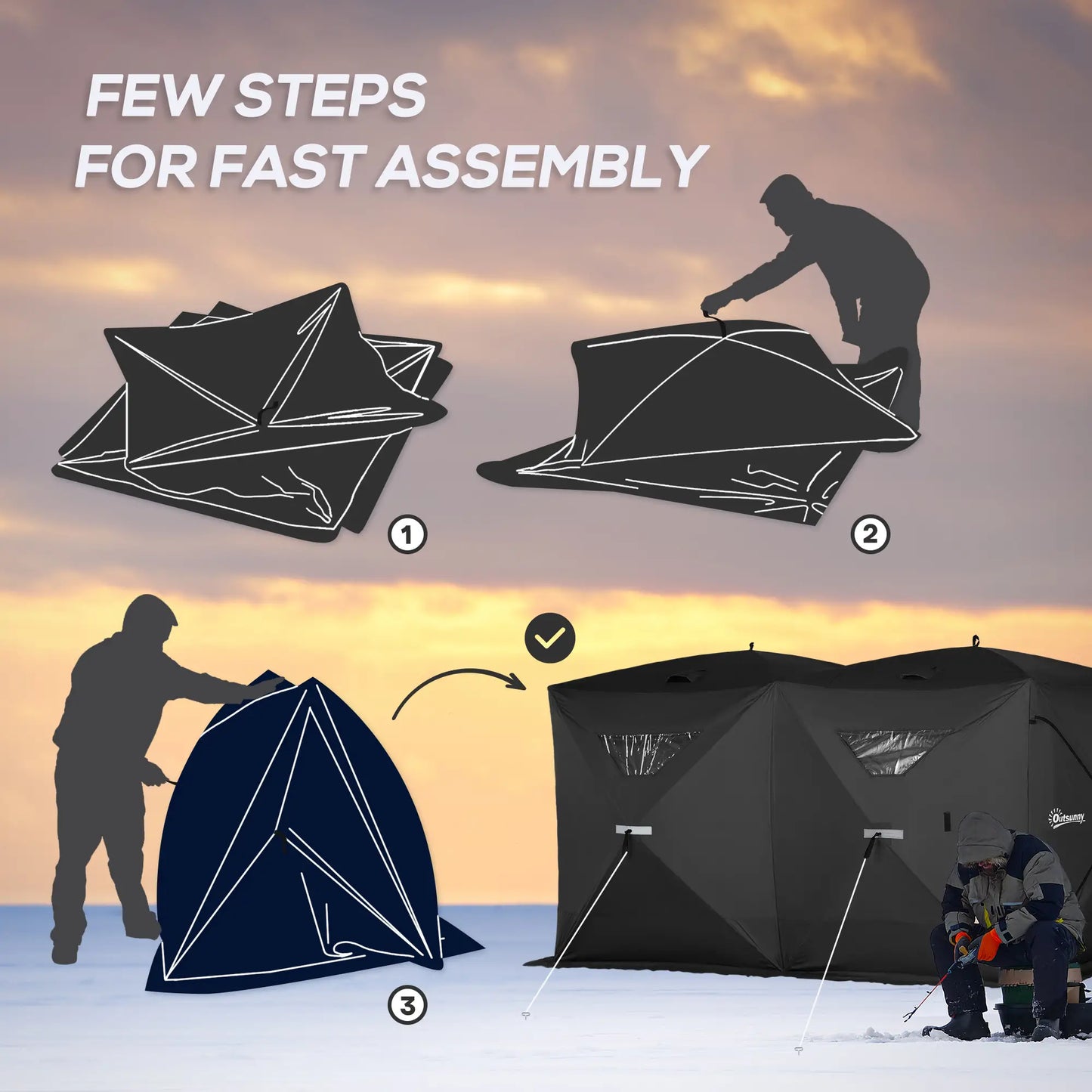 FEW STEPS
FOR FAST ASSEMBLY

1

2

3

Outsunny