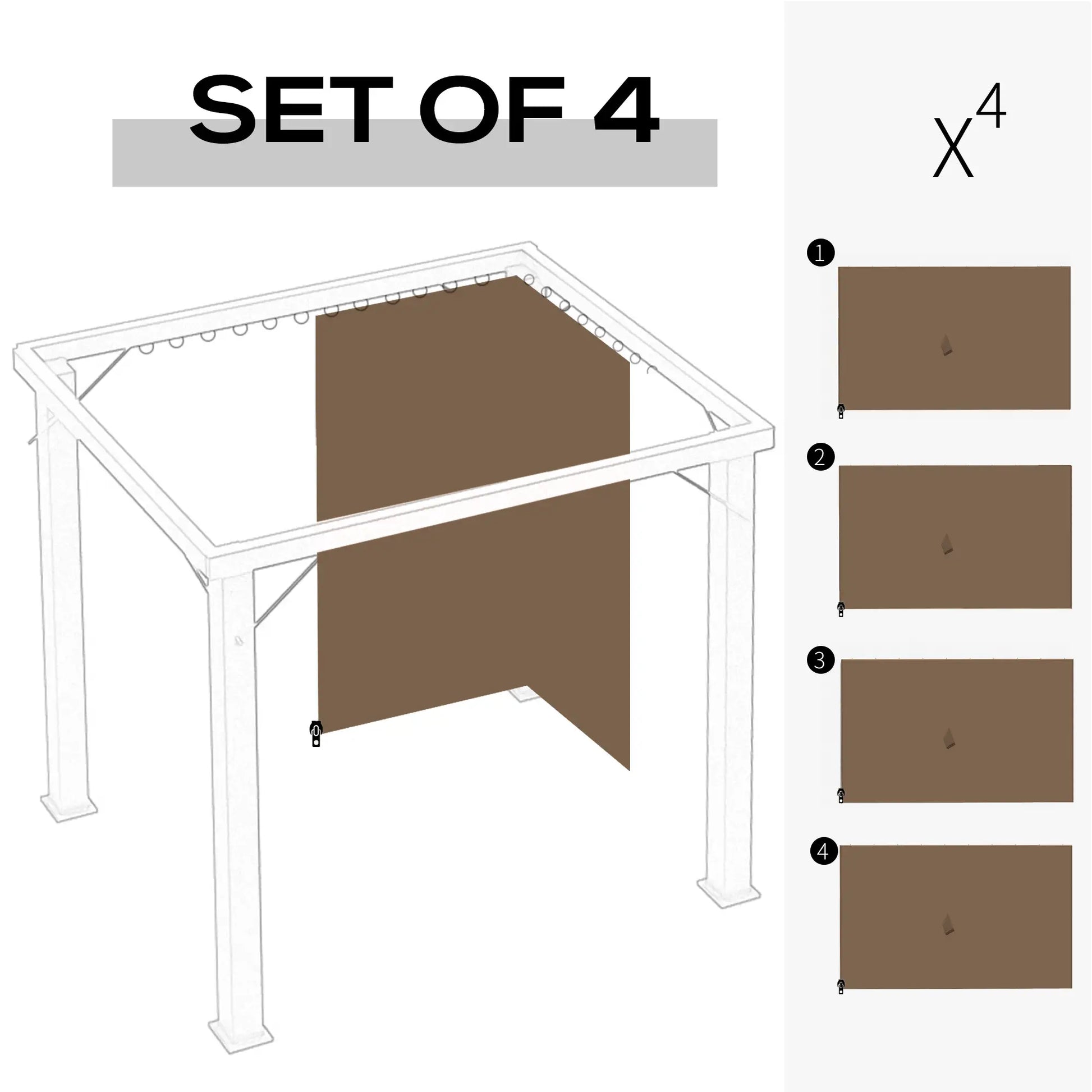 SET OF 4

$X^4$

1

2

3

4