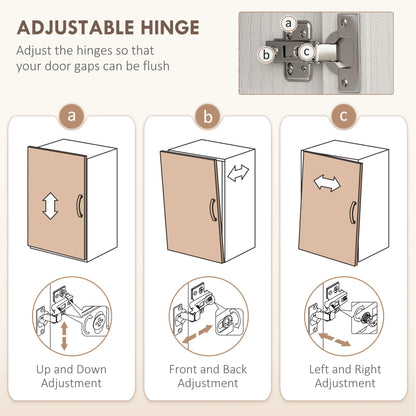 ADJUSTABLE HINGE
Adjust the hinges so that your door gaps can be flush

a
b
c

a
Up and Down Adjustment

b
Front and Back Adjustment

c
Left and Right Adjustment