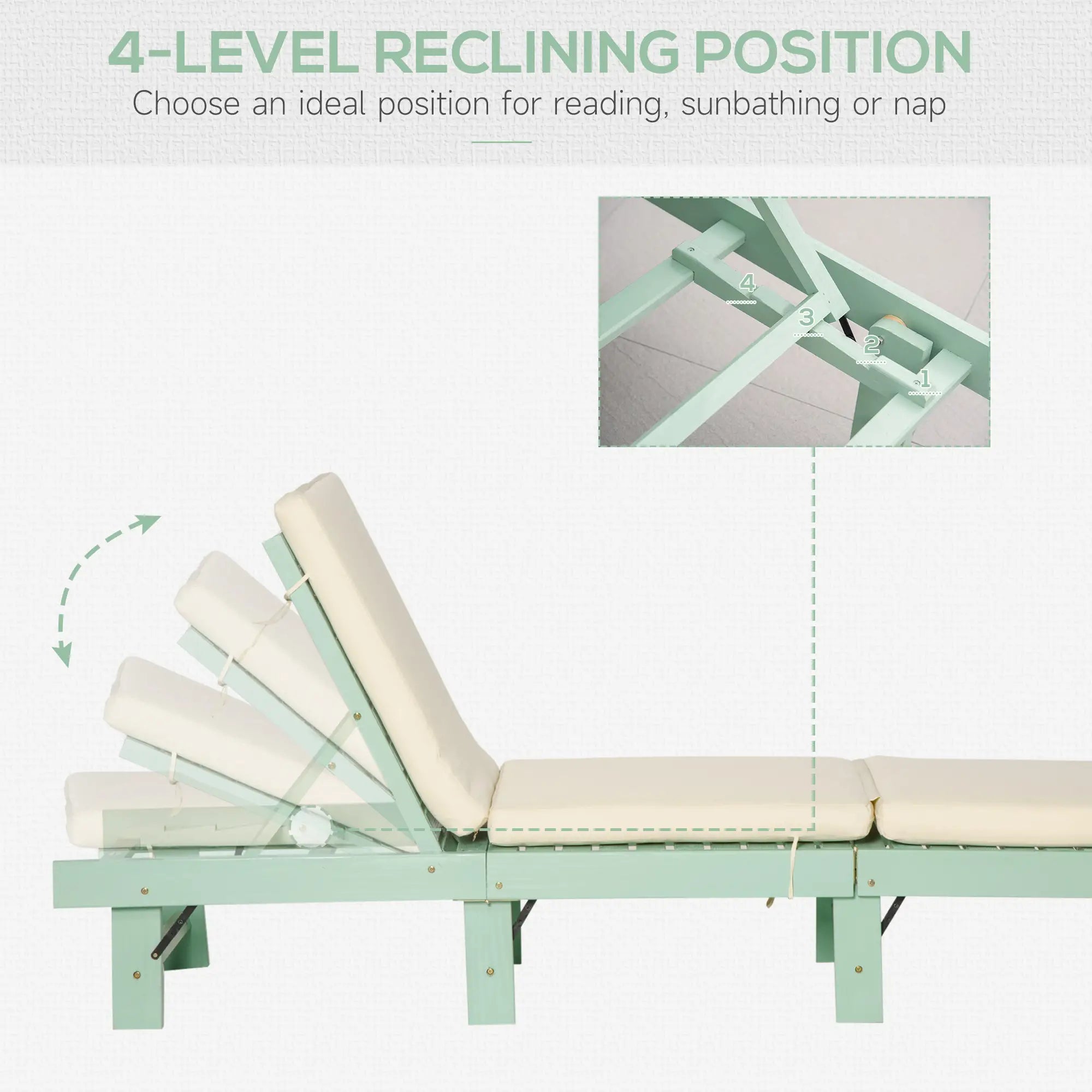 4-LEVEL RECLINING POSITION
Choose an ideal position for reading, sunbathing or nap

4
3
2
1