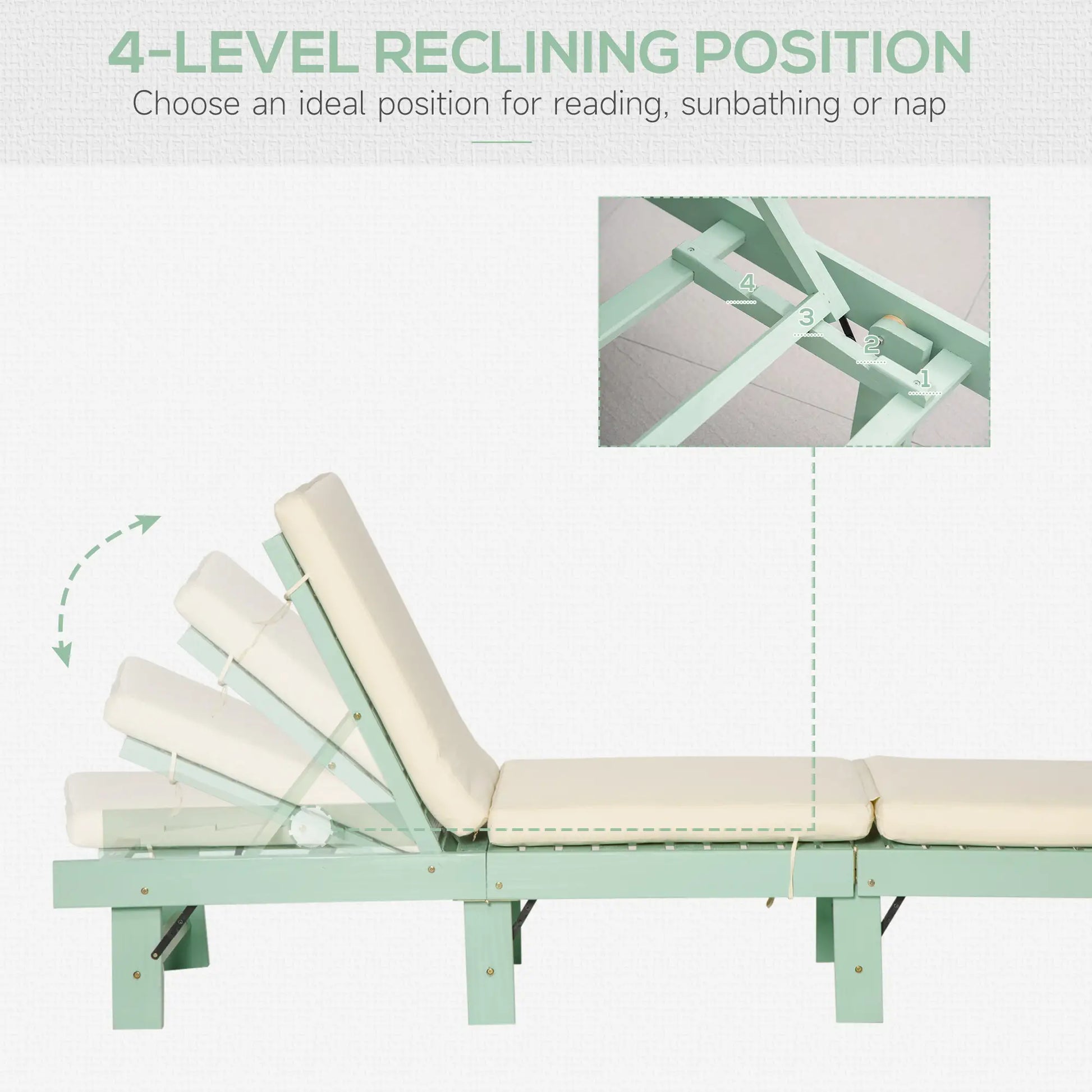 4-LEVEL RECLINING POSITION

Choose an ideal position for reading, sunbathing or nap

4

3

2

1