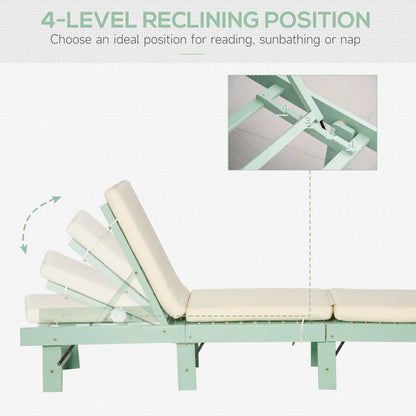 4-LEVEL RECLINING POSITION
Choose an ideal position for reading, sunbathing or nap

4
3
1