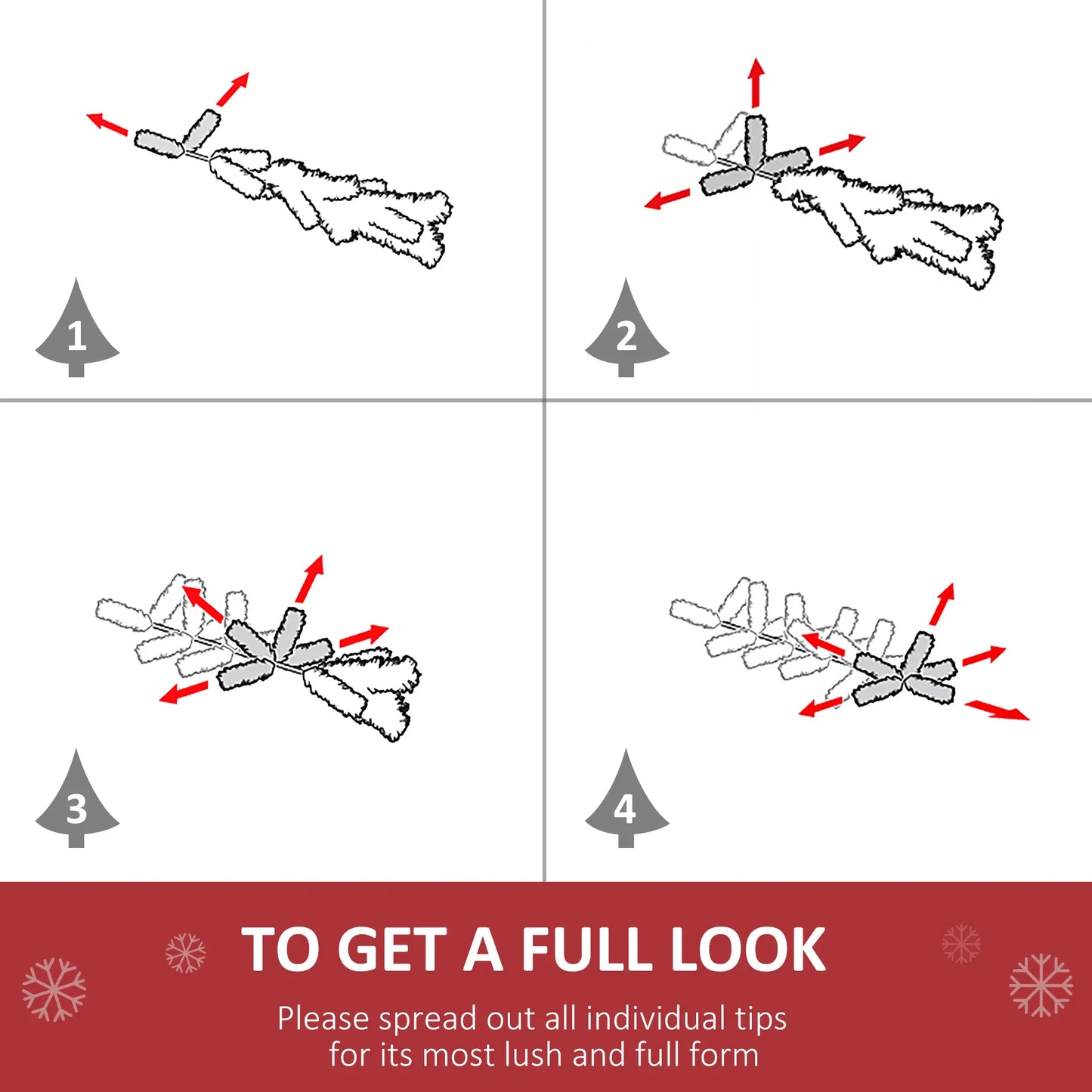 1

2

3

4

TO GET A FULL LOOK

Please spread out all individual tips for its most lush and full form