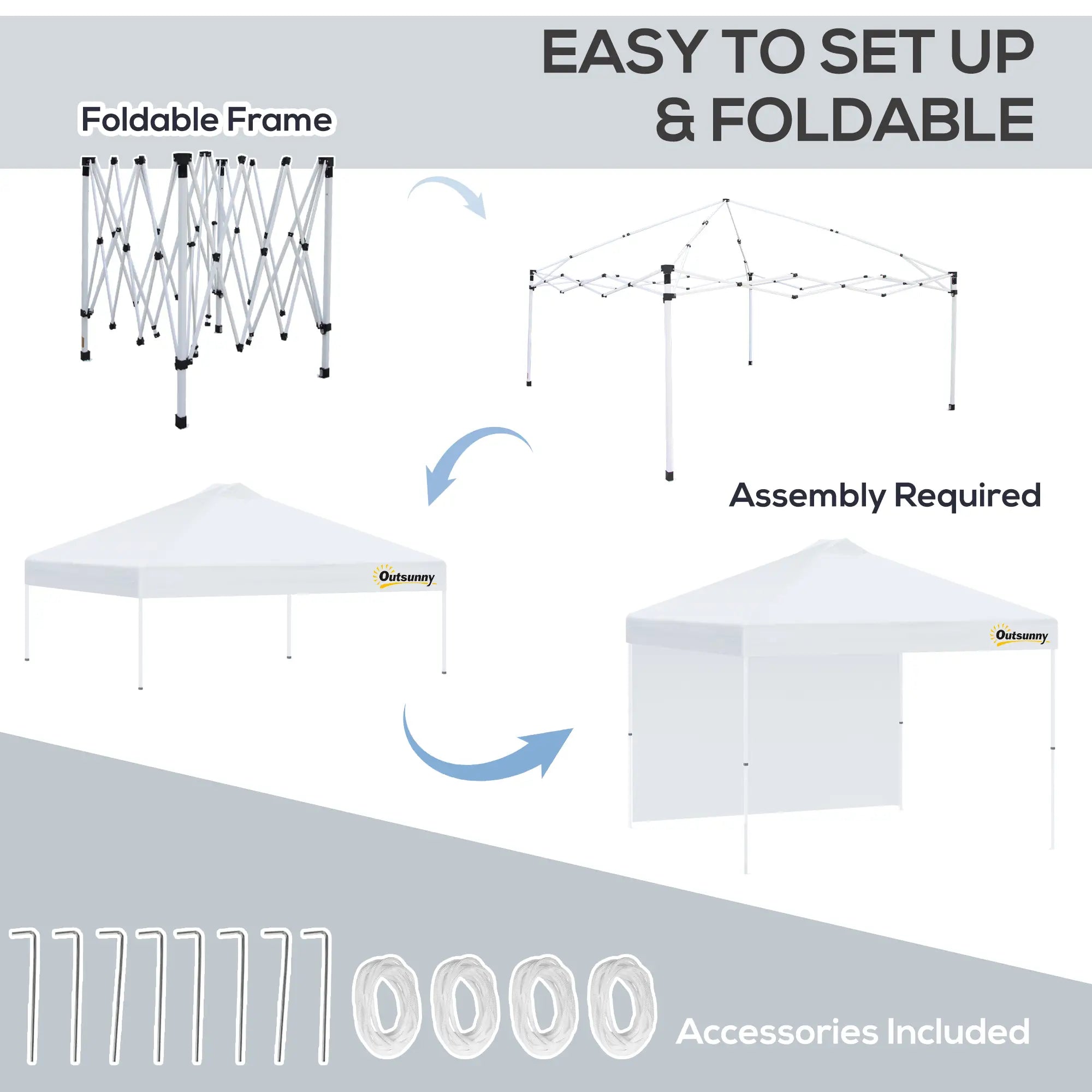 EASY TO SET UP & FOLDABLE

Foldable Frame

Assembly Required

Outsunny

Outsunny

Accessories Included