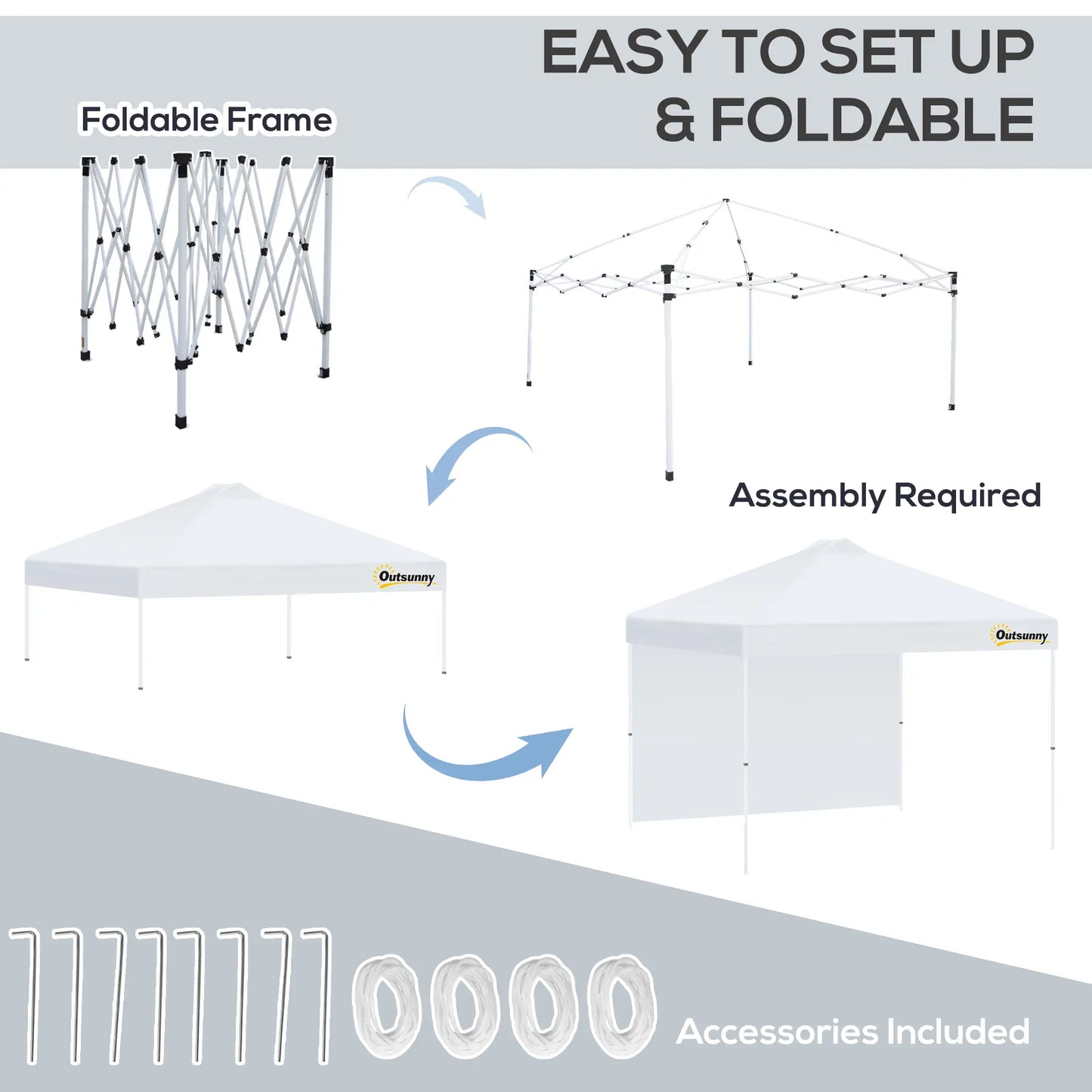 EASY TO SET UP
& FOLDABLE

Foldable Frame

Assembly Required

Outsunny

Outsunny

Accessories Included