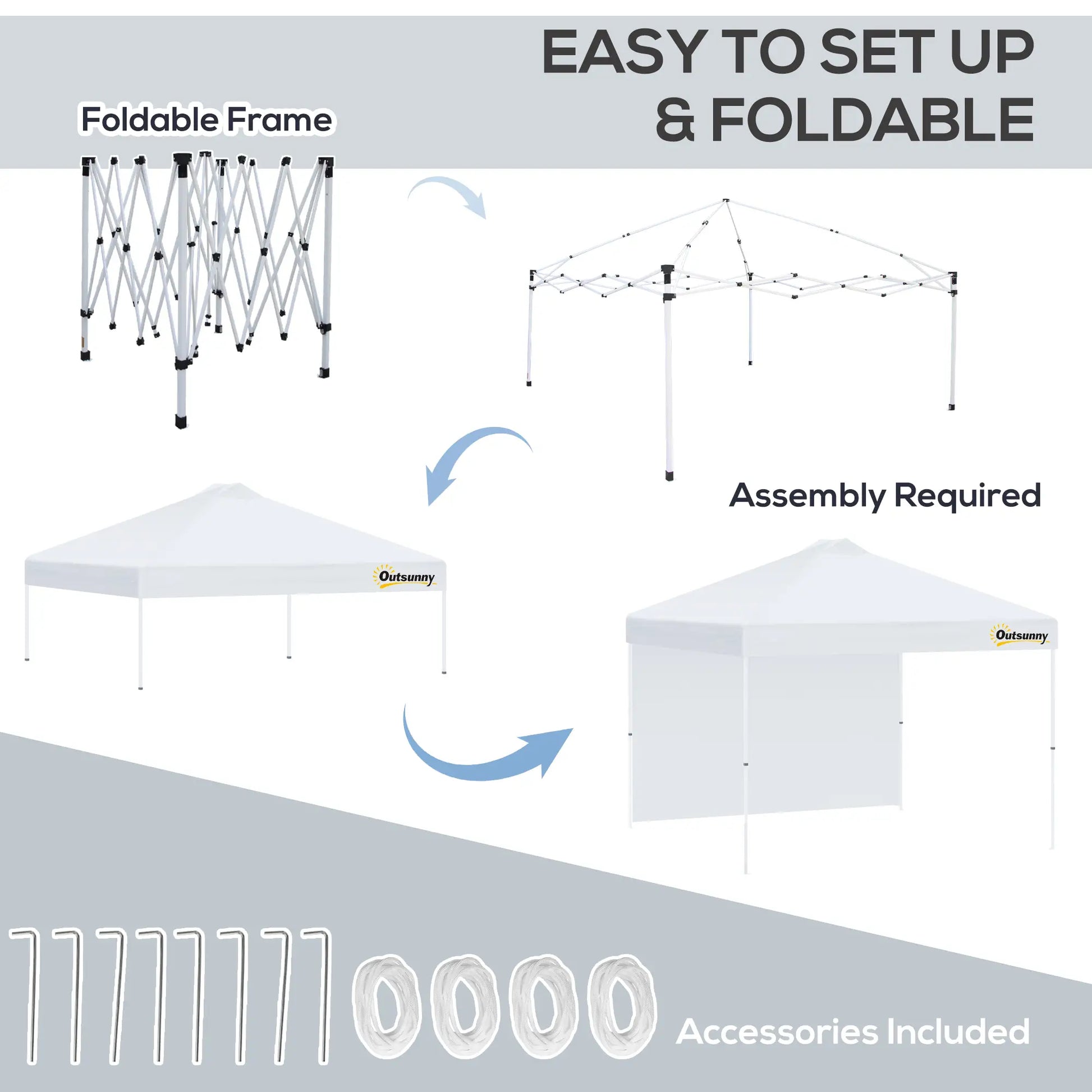 EASY TO SET UP
& FOLDABLE

Foldable Frame

Assembly Required

Outsunny

Outsunny

Accessories Included