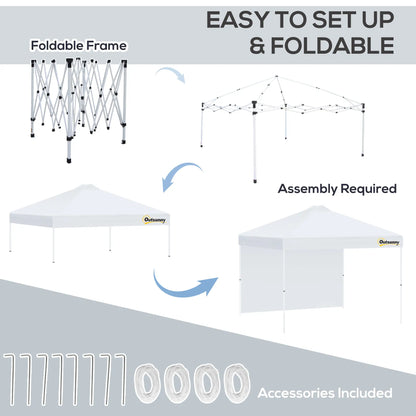 EASY TO SET UP & FOLDABLE

Foldable Frame

Assembly Required

Outsunny

Outsunny

Accessories Included