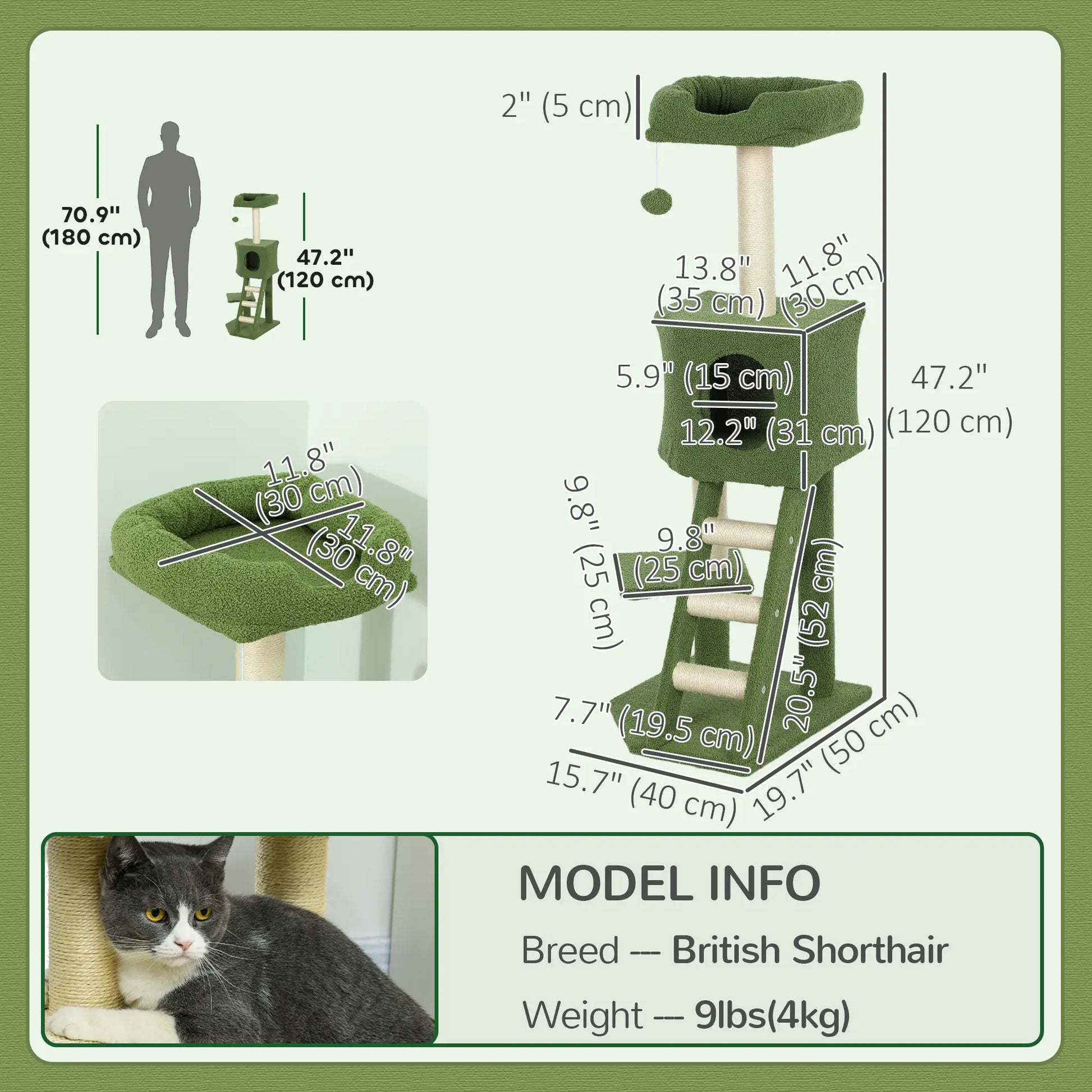 70.9"
(180 cm)

47.2"
(120 cm)

11.8"
(30 cm)

11.8"
(30 cm)

2" (5 cm)

13.8"
(35 cm)

11.8"
(30 cm)

5.9" (15 cm)

12.2" (31 cm)

47.2"
(120 cm)

9.8" (25 cm)

9.8"
(25 cm)

20.5" (52 cm)

7.7" (19.5 cm)

15.7" (40 cm)

19.7" (50 cm)

MODEL INFO
Breed --- British Shorthair
Weight --- 9lbs(4kg)