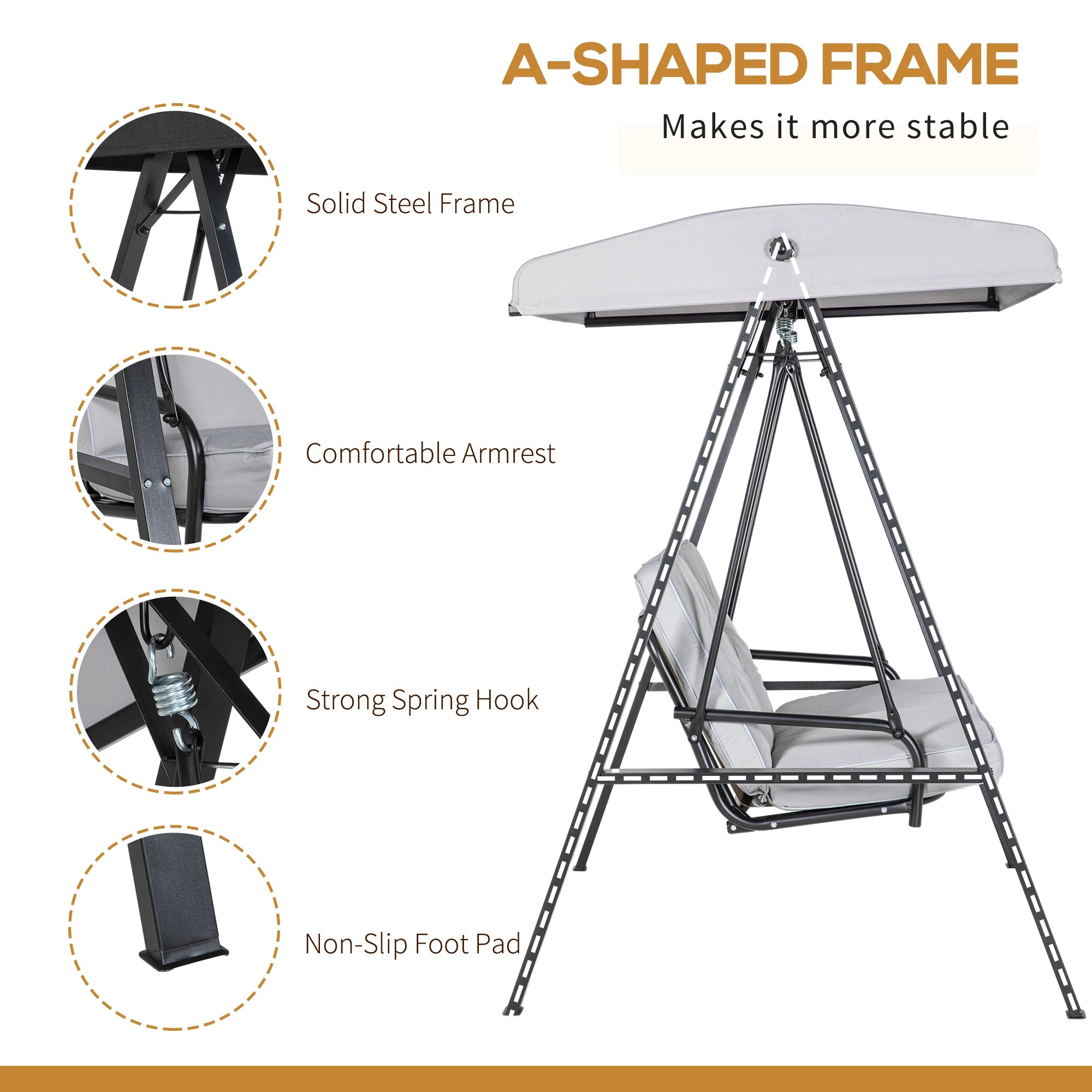 A-SHAPED FRAME

Makes it more stable

Solid Steel Frame

Comfortable Armrest

Strong Spring Hook

Non-Slip Foot Pad