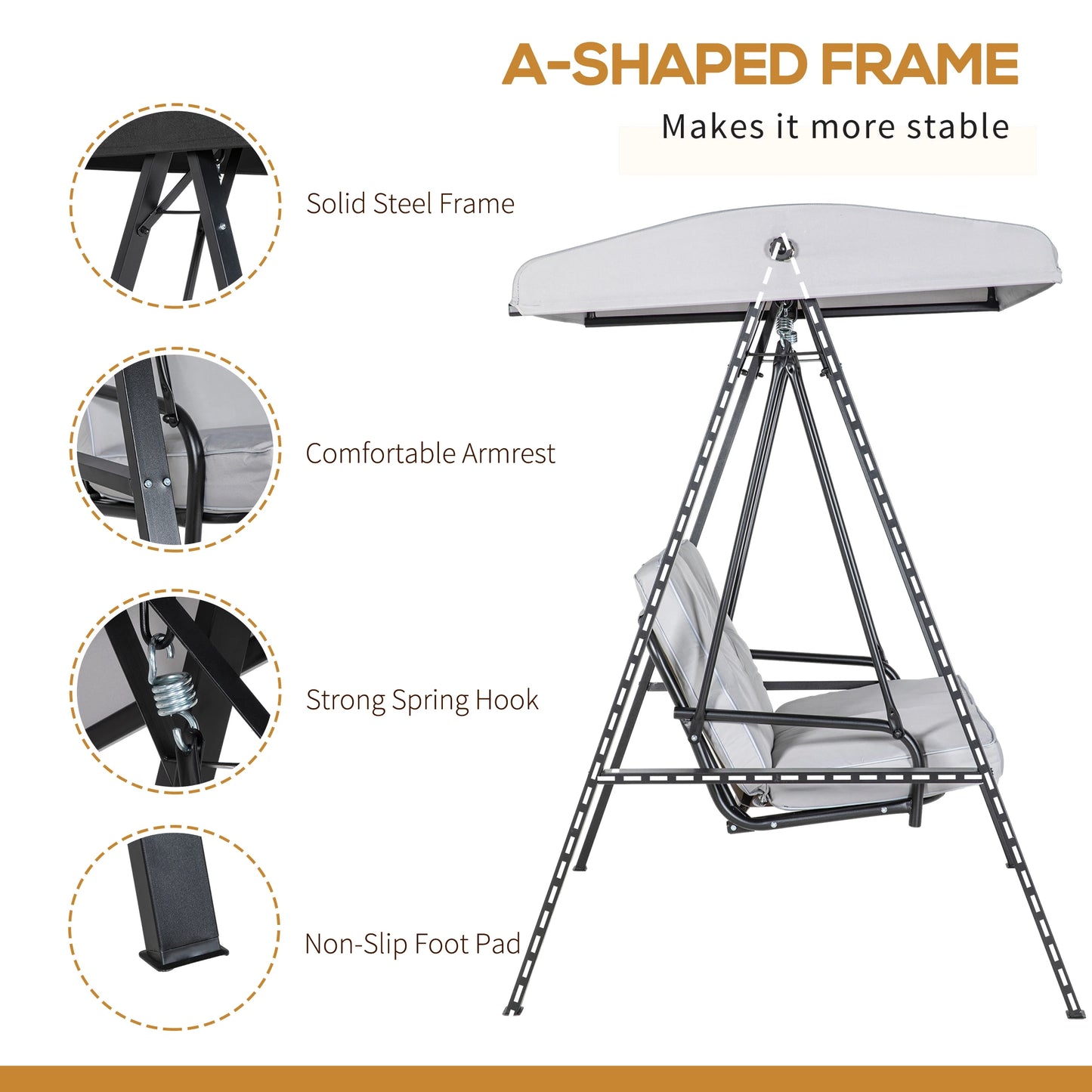 A-SHAPED FRAME

Makes it more stable

Solid Steel Frame

Comfortable Armrest

Strong Spring Hook

Non-Slip Foot Pad